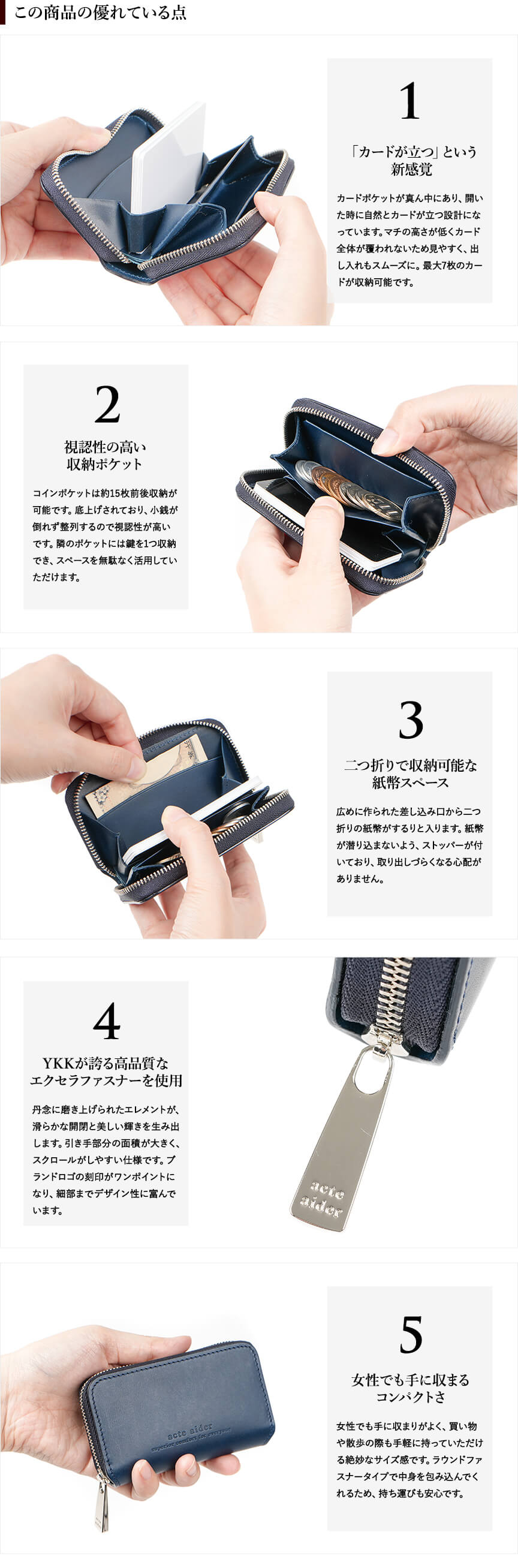 この商品の優れている点

1

「カードが立つ」という新感覚

カードポケットが真ん中にあり、開いた時に自然とカードが立つ設計になっています。マチの高さが低くカード全体が覆われないため見やすく、出し入れもスムーズに。最大7枚のカードが収納可能です。

2

視認性の高い収納ポケット

コインポケットは約15枚前後収納が可能です。底上げされており、小銭が倒れず整列するので視認性が高いです。隣のポケットには鍵を1つ収納でき、スペースを無駄なく活用していただけます。

3

二つ折りで収納可能な紙幣スペース

広めに作られた差し込み口から二つ折りの紙幣がするりと入ります。紙幣が潜り込まないよう、ストッパーが付いており、取り出しづらくなる心配がありません。

4

YKKが誇る高品質なエクセラファスナーを使用

丹念に磨き上げられたエレメントが、滑らかな開閉と美しい輝きを生み出します。引き手部分の面積が大きく、スクロールがしやすい仕様です。ブランドロゴの刻印がワンポイントになり、細部までデザイン性に富んでいます。

acte aider

5

女性でも手に収まるコンパクトさ

女性でも手に収まりがよく、買い物や散歩の際も手軽に持っていただける絶妙なサイズ感です。ラウンドファスナータイプで中身を包み込んでくれるため、持ち運びも安心です。

acte aider
superior comfort for everyone