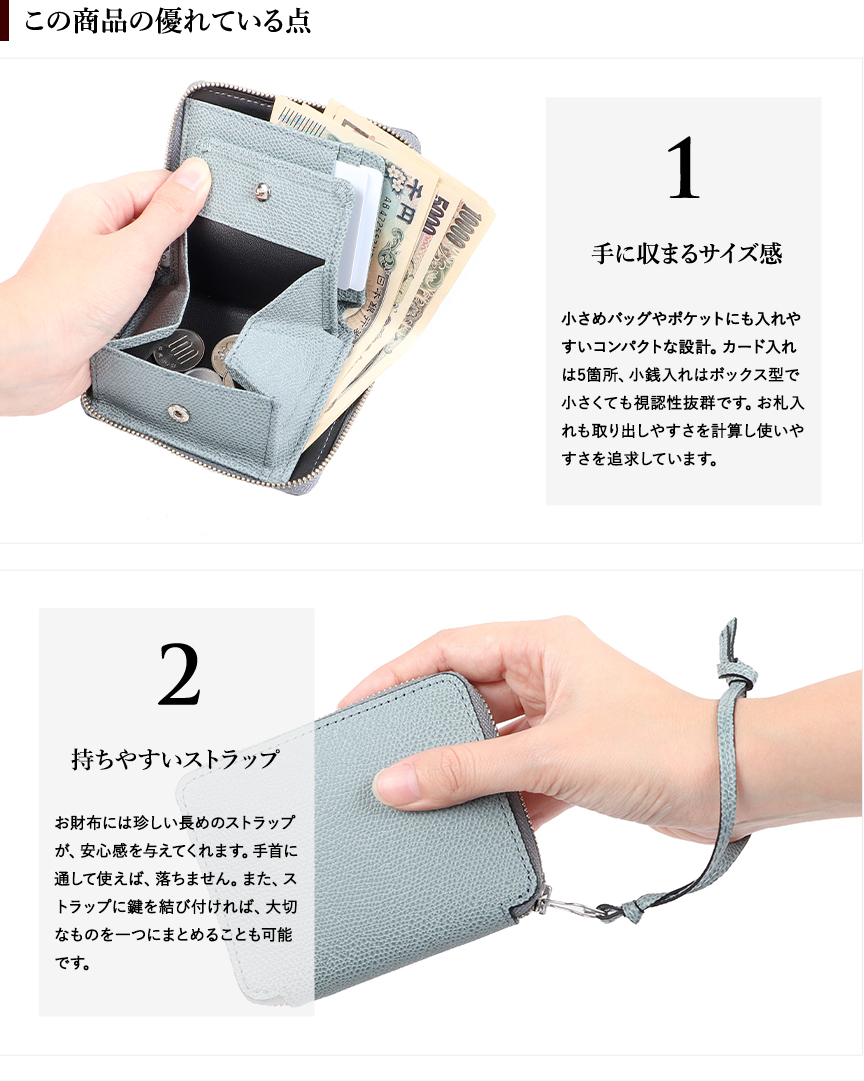 この商品の優れている点

1

手に収まるサイズ感

小さめバッグやポケットにも入れやすいコンパクトな設計。カード入れは5箇所、小銭入れはボックス型で小さくても視認性抜群です。お札入れも取り出しやすさを計算し使いやすさを追求しています。

2

持ちやすいストラップ

お財布には珍しい長めのストラップが、安心感を与えてくれます。手首に通して使えば、落ちません。また、ストラップに鍵を結び付ければ、大切なものを一つにまとめることも可能です。