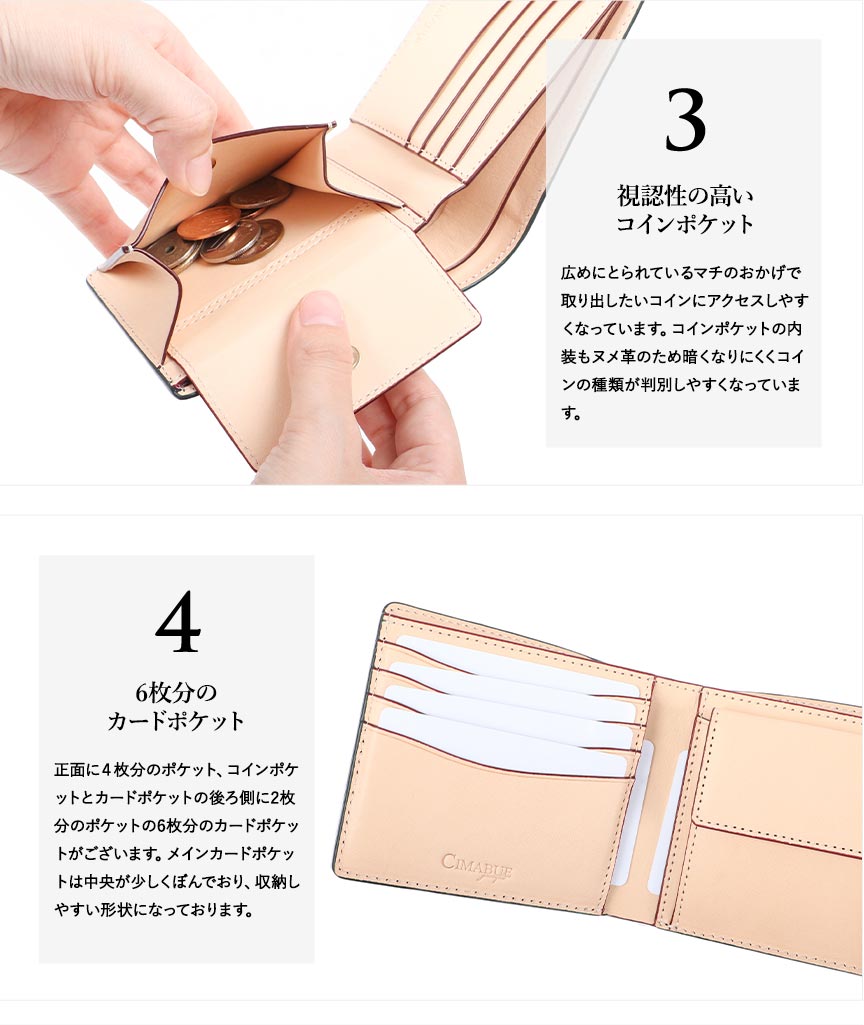 3

視認性の高い
コインポケット

広めにとられているマチのおかげで取り出したいコインにアクセスしやすくなっています。コインポケットの内装もヌメ革のため暗くなりにくくコインの種類が判別しやすくなっています。

4

6枚分の
カードポケット

正面に4枚分のポケット、コインポケットとカードポケットの後ろ側に2枚分のポケットの6枚分のカードポケットがございます。メインカードポケットは中央が少しくぼんでおり、収納しやすい形状になっております。

CIMABUE