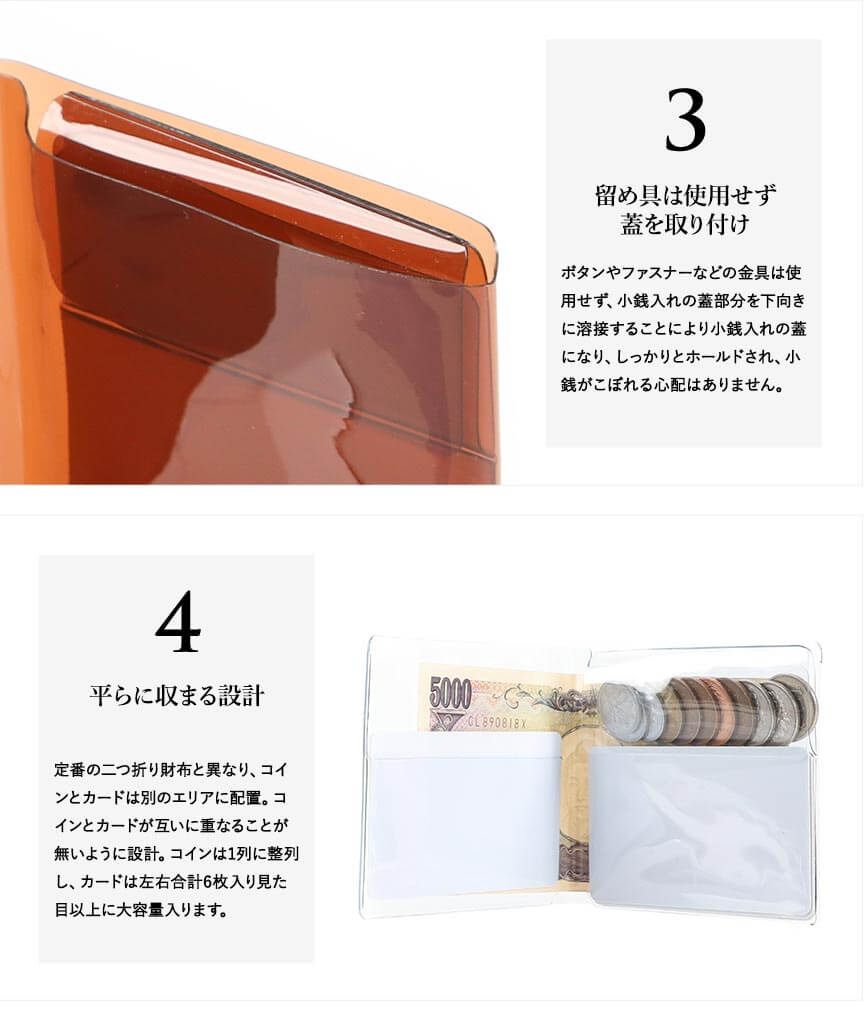 3

留め具は使用せず
蓋を取り付け

ボタンやファスナーなどの金具は使用せず、小銭入れの蓋部分を下向きに溶接することにより小銭入れの蓋になり、しっかりとホールドされ、小銭がこぼれる心配はありません。

4

平らに収まる設計

定番の二つ折り財布と異なり、コインとカードは別のエリアに配置。コインとカードが互いに重なることが無いように設計。コインは1列に整列し、カードは左右合計6枚入り見た目以上に大容量入ります。

5000

GL890818X