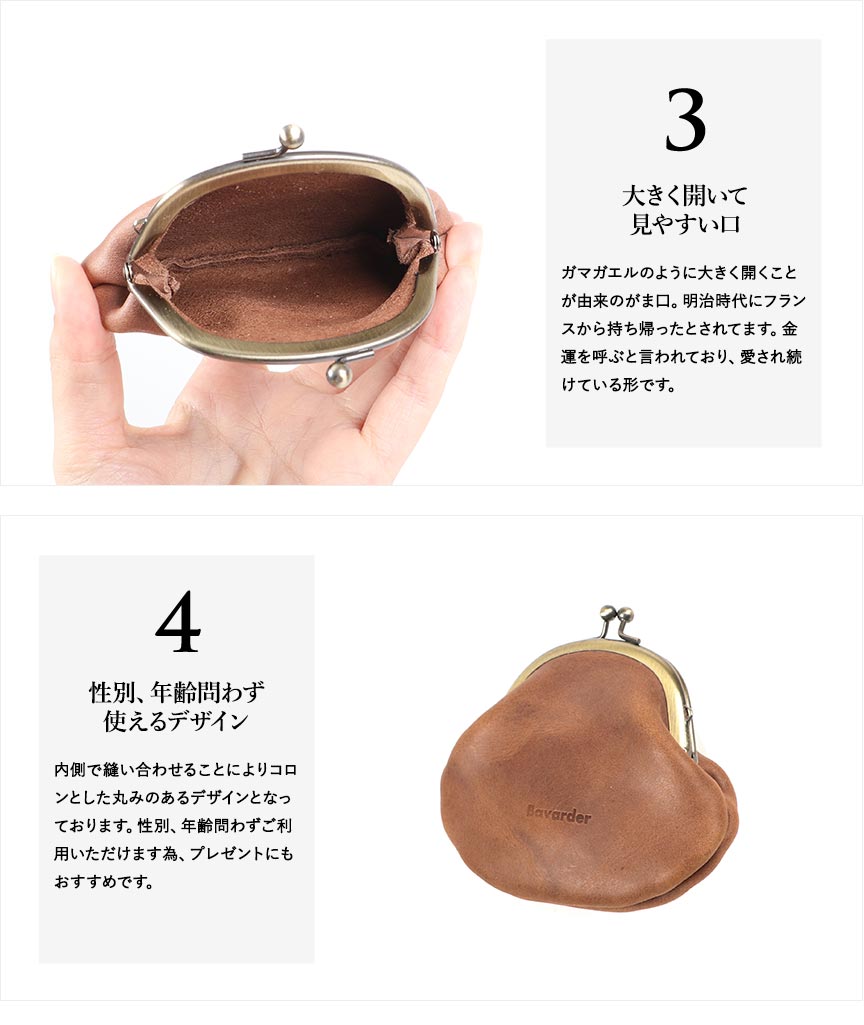 3

大きく開いて
見やすい口

ガマガエルのように大きく開くことが由来のがま口。明治時代にフランスから持ち帰ったとされてます。金運を呼ぶと言われており、愛され続けている形です。

4

性別、年齢問わず
使えるデザイン

内側で縫い合わせることによりコロンとした丸みのあるデザインとなっております。性別、年齢問わずご利用いただけます為、プレゼントにもおすすめです。

Bavarder