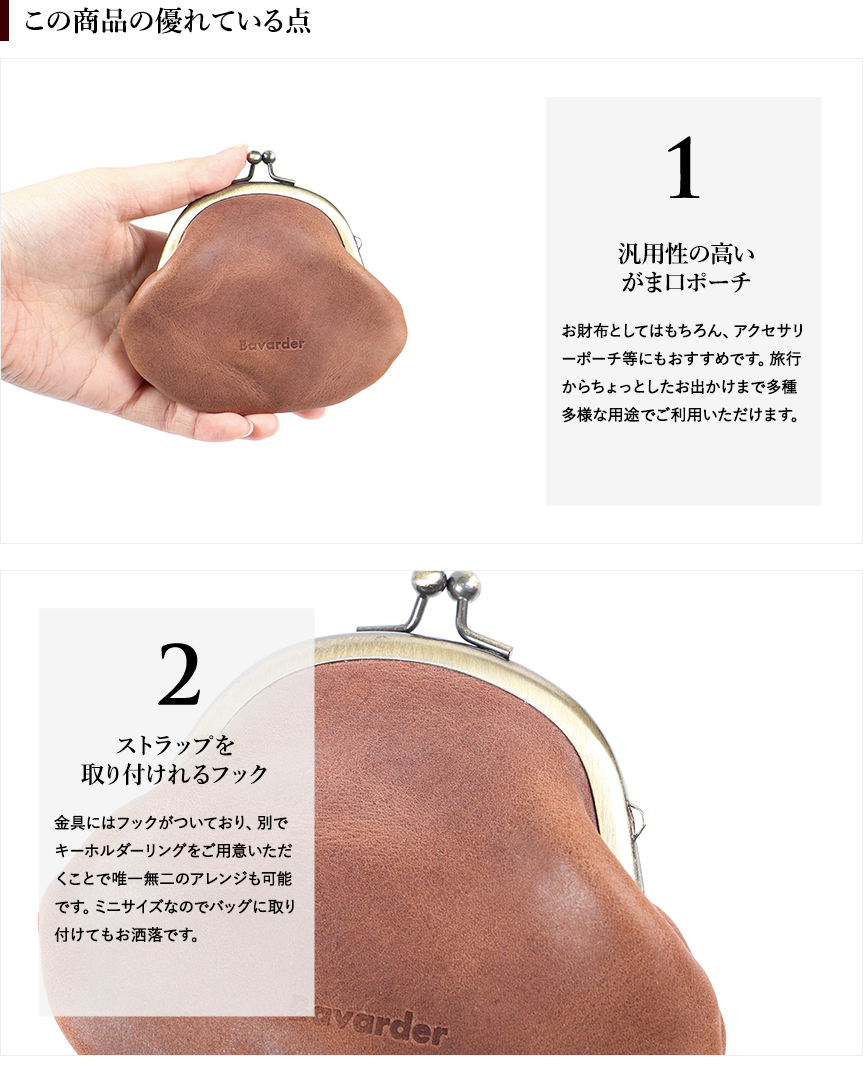 この商品の優れている点

Bavarder

1

汎用性の高い
がま口ポーチ

お財布としてはもちろん、アクセサリーポーチ等にもおすすめです。旅行からちょっとしたお出かけまで多種多様な用途でご利用いただけます。

2

ストラップを
取り付けれるフック

金具にはフックがついており、別でキーホルダーリングをご用意いただくことで唯一無二のアレンジも可能です。ミニサイズなのでバッグに取り付けてもお洒落です。

Bavarder