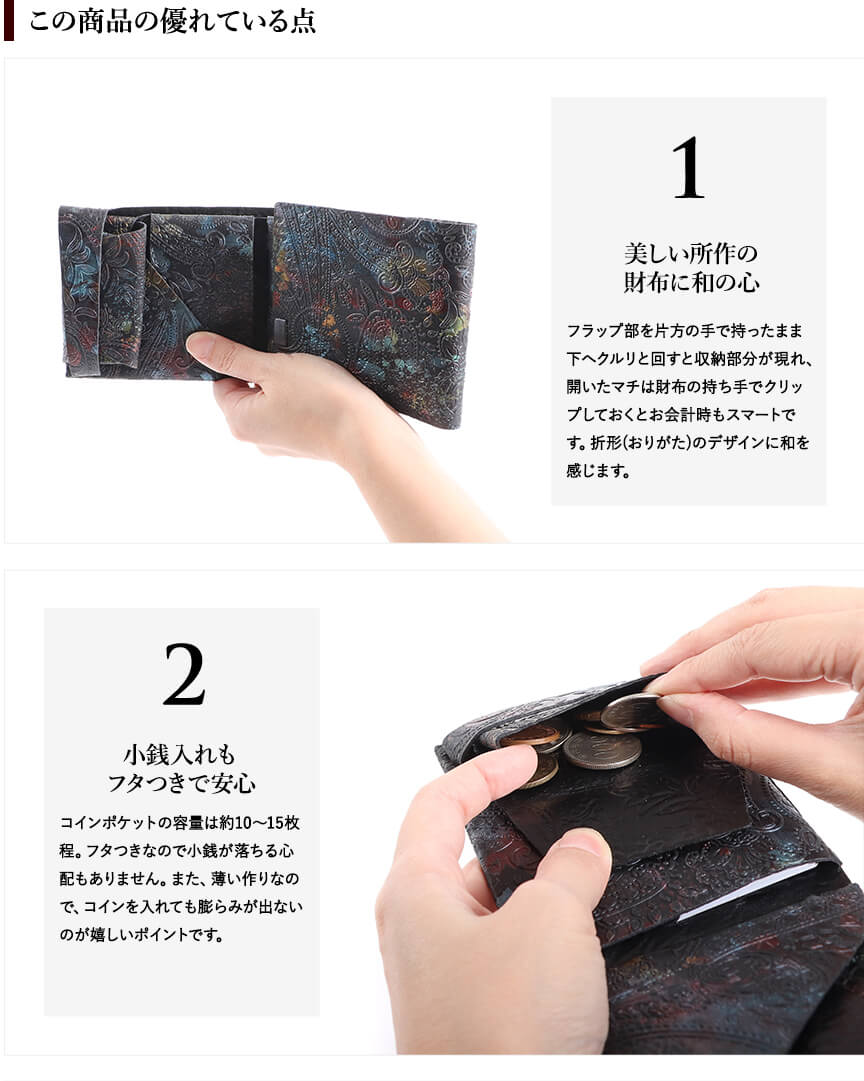 この商品の優れている点

1

美しい所作の
財布に和の心

フラップ部を片方の手で持ったまま下へクルリと回すと収納部分が現れ、開いたマチは財布の持ち手でクリップしておくとお会計時もスマートです。折形(おりがた)のデザインに和を感じます。

2

小銭入れも
フタつきで安心

コインポケットの容量は約10〜15枚程。フタつきなので小銭が落ちる心配もありません。また、薄い作りなので、コインを入れても膨らみが出ないのが嬉しいポイントです。