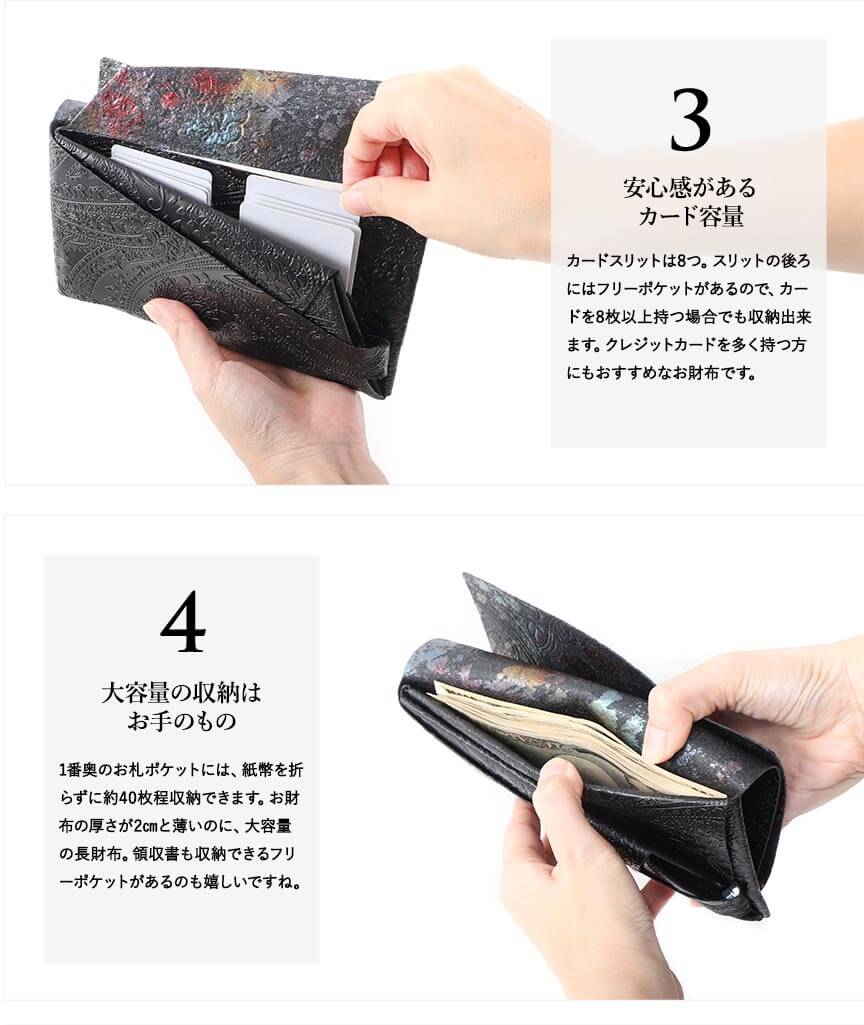 3

安心感がある
カード容量

カードスリットは8つ。スリットの後ろにはフリーポケットがあるので、カードを8枚以上持つ場合でも収納出来ます。クレジットカードを多く持つ方にもおすすめなお財布です。

4

大容量の収納は
お手のもの

1番奥のお札ポケットには、紙幣を折らずに約40枚程収納できます。お財布の厚さが2㎝と薄いのに、大容量の長財布。領収書も収納できるフリーポケットがあるのも嬉しいですね。