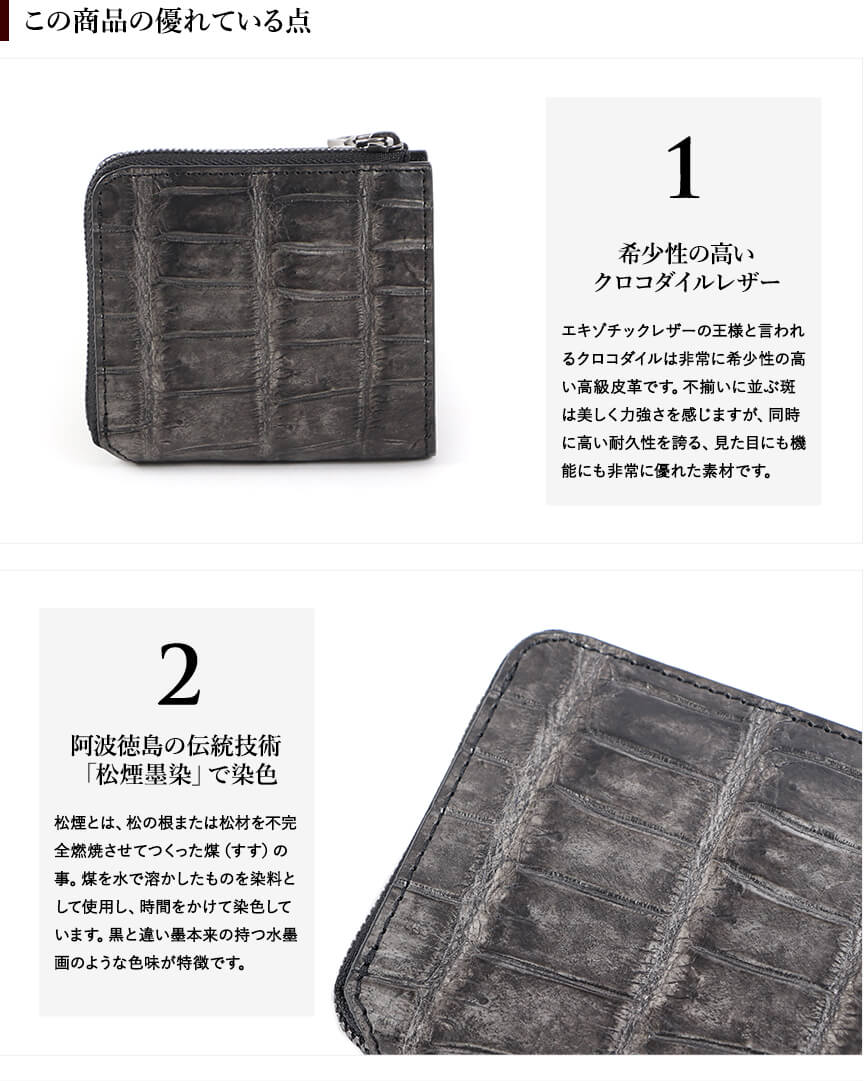 この商品の優れている点

1

希少性の高い
クロコダイルレザー

エキゾチックレザーの王様と言われるクロコダイルは非常に希少性の高い高級皮革です。不揃いに並ぶ斑は美しく力強さを感じますが、同時に高い耐久性を誇る、見た目にも機能にも非常に優れた素材です。

2

阿波徳島の伝統技術
「松煙墨染」で染色

松煙とは、松の根または松材を不完全燃焼させてつくった煤（すす）の事。煤を水で溶かしたものを染料として使用し、時間をかけて染色しています。黒と違い墨本来の持つ水墨画のような色味が特徴です。