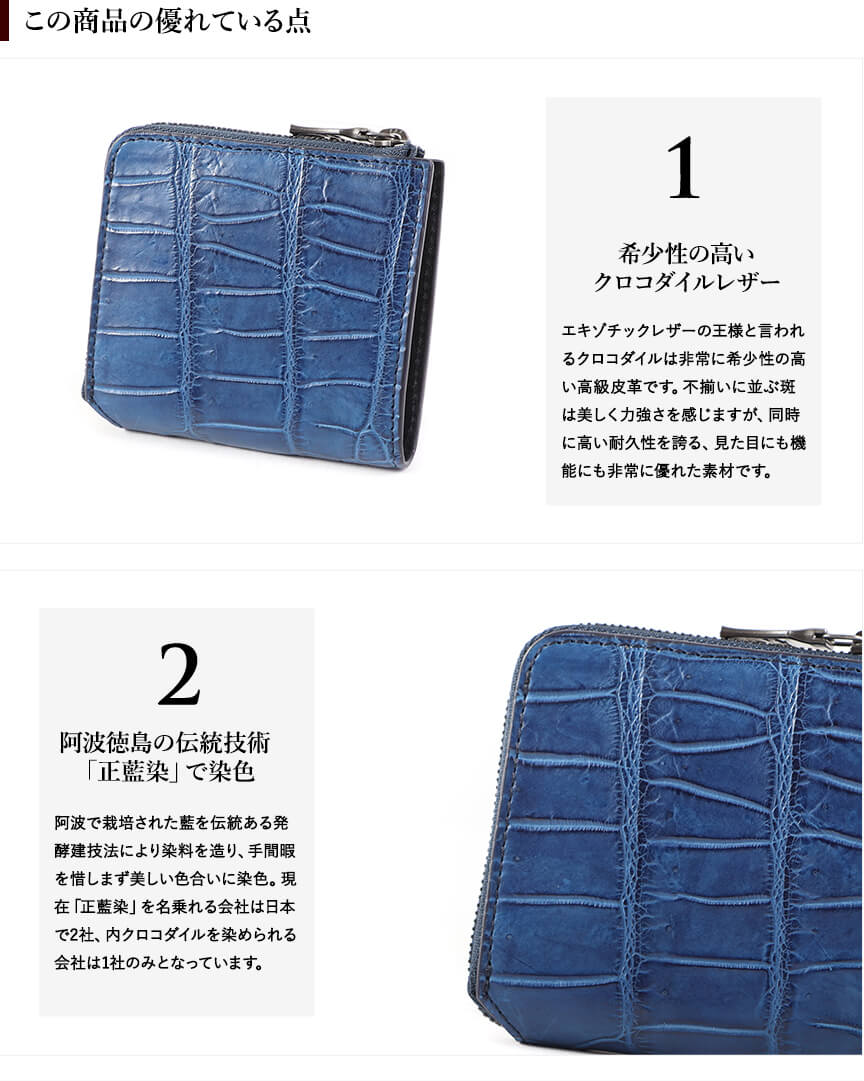 この商品の優れている点

1

希少性の高い
クロコダイルレザー

エキゾチックレザーの王様と言われるクロコダイルは非常に希少性の高い高級皮革です。不揃いに並ぶ斑は美しく力強さを感じますが、同時に高い耐久性を誇る、見た目にも機能にも非常に優れた素材です。

2

阿波徳島の伝統技術
「正藍染」で染色

阿波で栽培された藍を伝統ある発酵建技法により染料を造り、手間暇を惜しまず美しい色合いに染色。現在「正藍染」を名乗れる会社は日本で2社、内クロコダイルを染められる会社は1社のみとなっています。