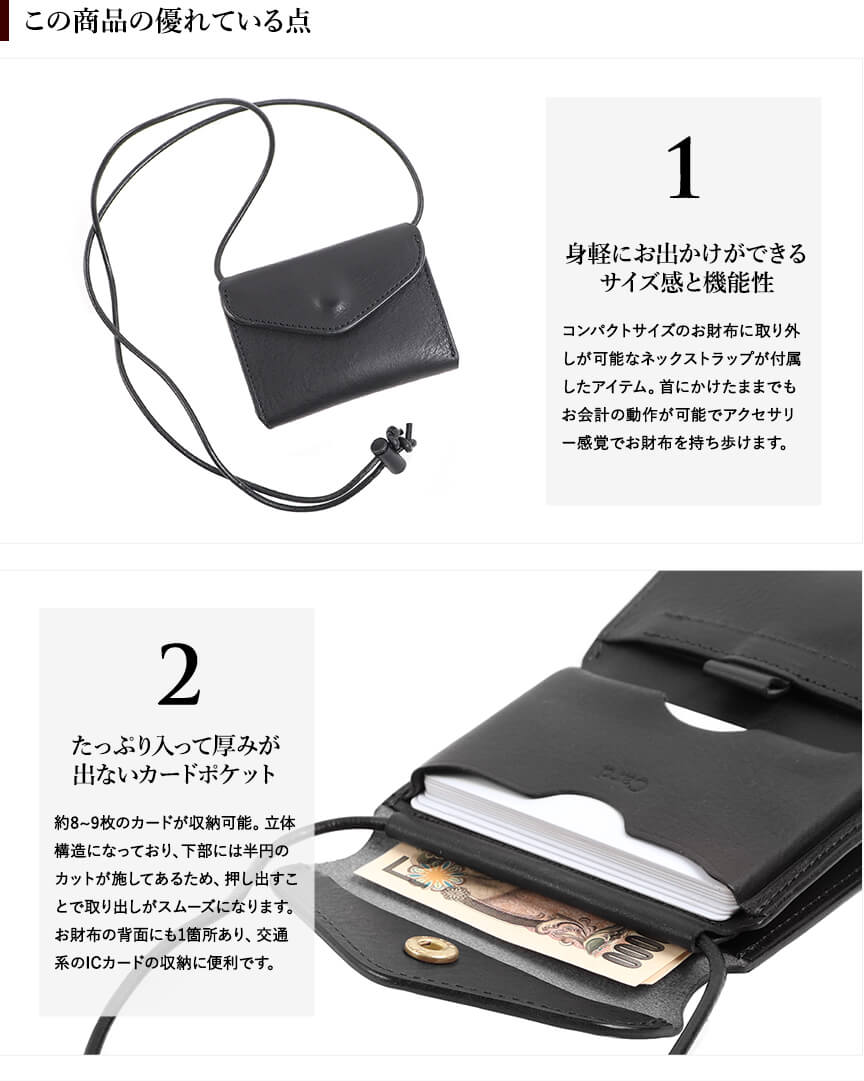 この商品の優れている点

1

身軽にお出かけができるサイズ感と機能性

コンパクトサイズのお財布に取り外しが可能なネックストラップが付属したアイテム。首にかけたままでもお会計の動作が可能でアクセサリー感覚でお財布を持ち歩けます。

2

たっぷり入って厚みが出ないカードポケット

約8~9枚のカードが収納可能。立体構造になっており、下部には半円のカットが施してあるため、押し出すことで取り出しがスムーズになります。お財布の背面にも1箇所あり、交通系のICカードの収納に便利です。