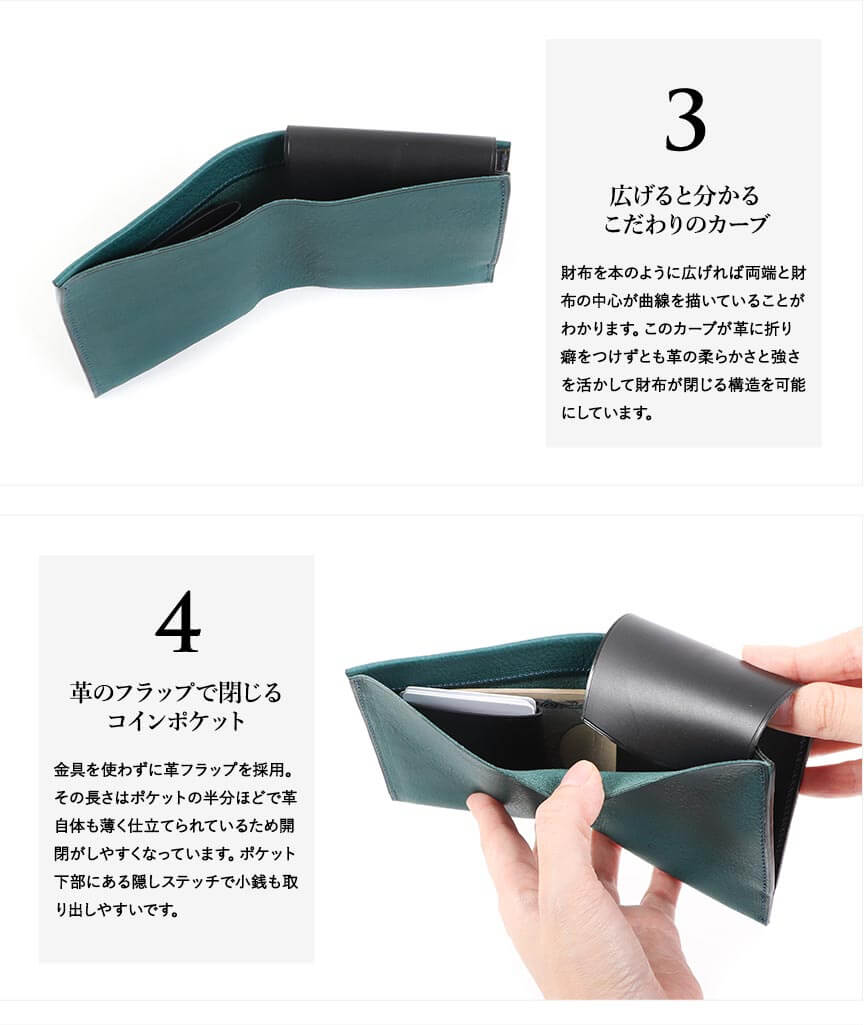 3

広げると分かる
こだわりのカーブ

財布を本のように広げれば両端と財布の中心が曲線を描いていることがわかります。このカーブが革に折り癖をつけずとも革の柔らかさと強さを活かして財布が閉じる構造を可能にしています。

4

革のフラップで閉じる
コインポケット

金具を使わずに革フラップを採用。その長さはポケットの半分ほどで革自体も薄く仕立てられているため開閉がしやすくなっています。ポケット下部にある隠しステッチで小銭も取り出しやすいです。