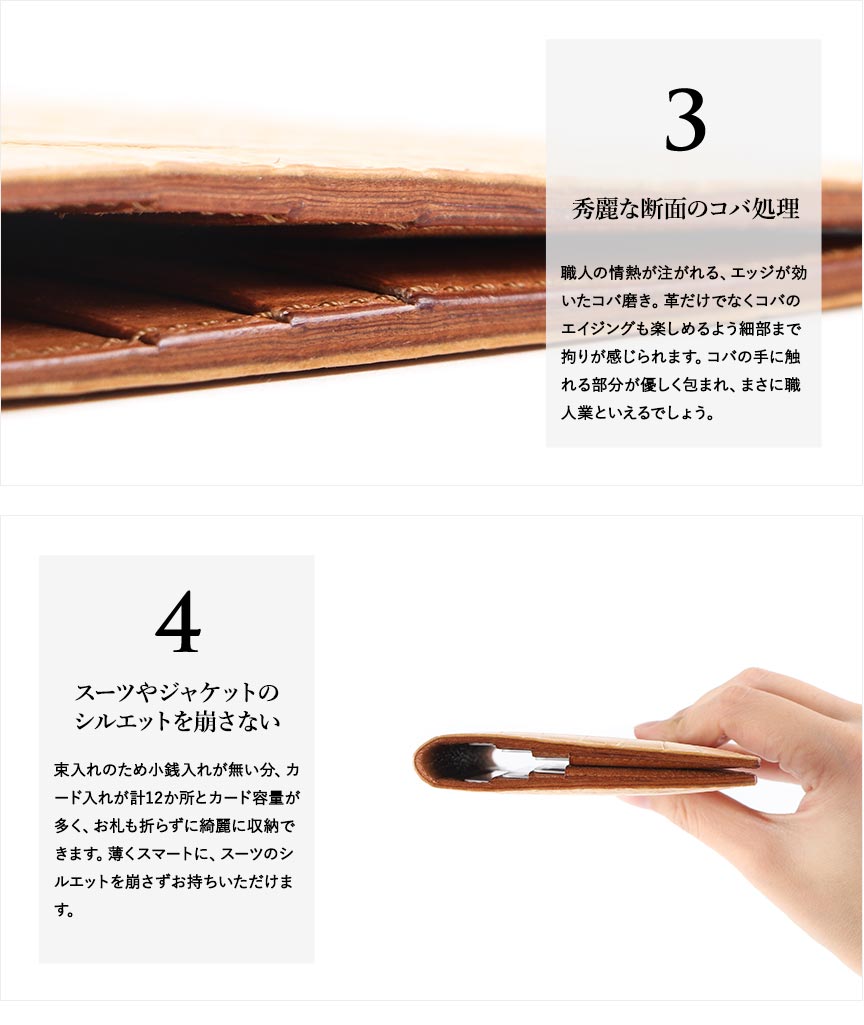 3

秀麗な断面のコバ処理

職人の情熱が注がれる、エッジが効いたコバ磨き。革だけでなくコバのエイジングも楽しめるよう細部まで拘りが感じられます。コバの手に触れる部分が優しく包まれ、まさに職人業といえるでしょう。

4

スーツやジャケットのシルエットを崩さない

束入れのため小銭入れが無い分、カード入れが計12か所とカード容量が多く、お札も折らずに綺麗に収納できます。薄くスマートに、スーツのシルエットを崩さずお持ちいただけます。