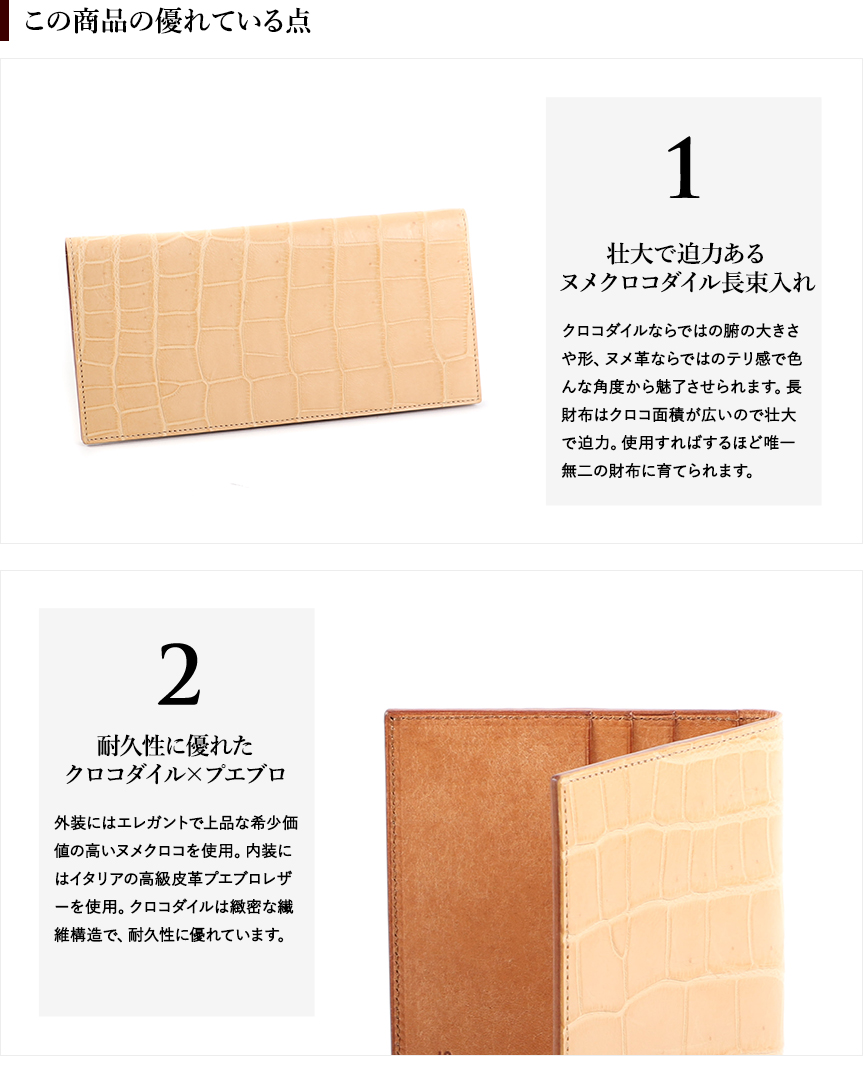 この商品の優れている点

1

壮大で迫力ある
ヌメクロコダイル長束入れ

クロコダイルならではの腑の大きさや形、ヌメ革ならではのテリ感で色んな角度から魅了させられます。長財布はクロコ面積が広いので壮大で迫力。使用すればするほど唯一無二の財布に育てられます。

2

耐久性に優れた
クロコダイル×プエブロ

外装にはエレガントで上品な希少価値の高いヌメクロコを使用。内装にはイタリアの高級皮革プエブロレザーを使用。クロコダイルは緻密な繊維構造で、耐久性に優れています。