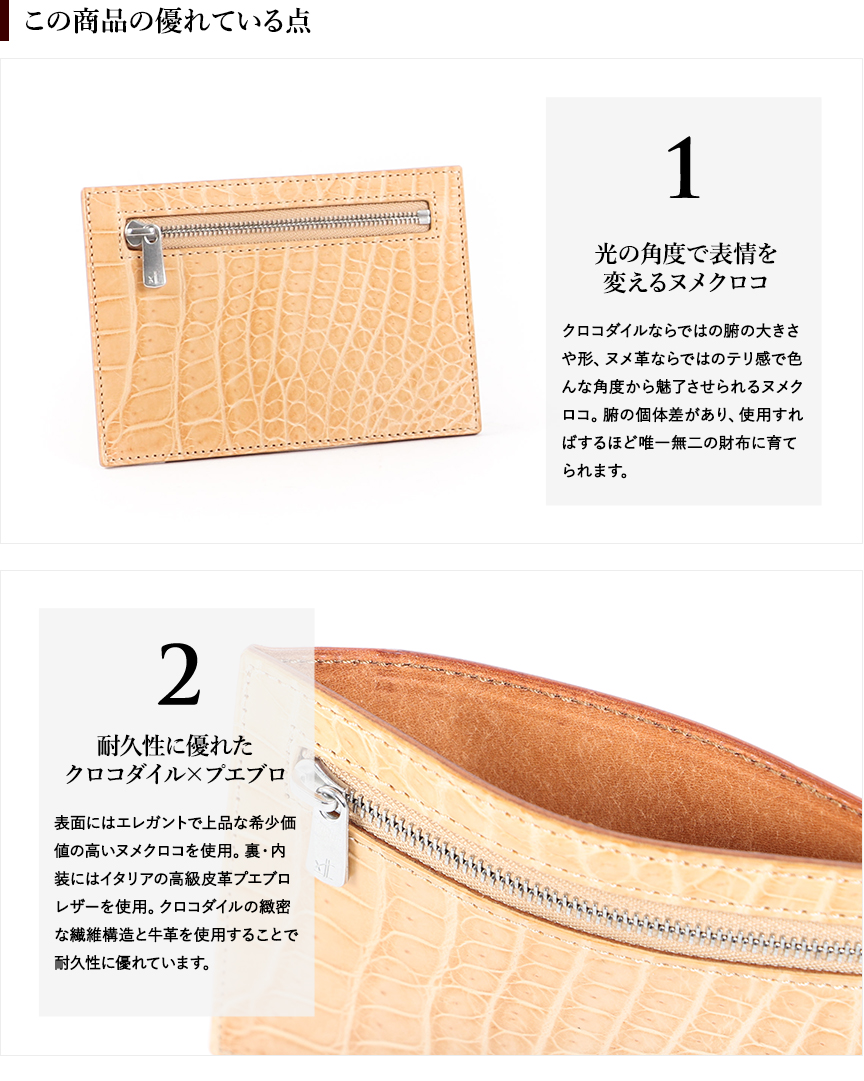 この商品の優れている点

1

光の角度で表情を変えるヌメクロコ

クロコダイルならではの腑の大きさや形、ヌメ革ならではのテリ感で色んな角度から魅了させられるヌメクロコ。腑の個体差があり、使用すればするほど唯一無二の財布に育てられます。

2

耐久性に優れたクロコダイル×プエブロ

表面にはエレガントで上品な希少価値の高いヌメクロコを使用。裏・内装にはイタリアの高級皮革プエブロレザーを使用。クロコダイルの緻密な繊維構造と牛革を使用することで耐久性に優れています。