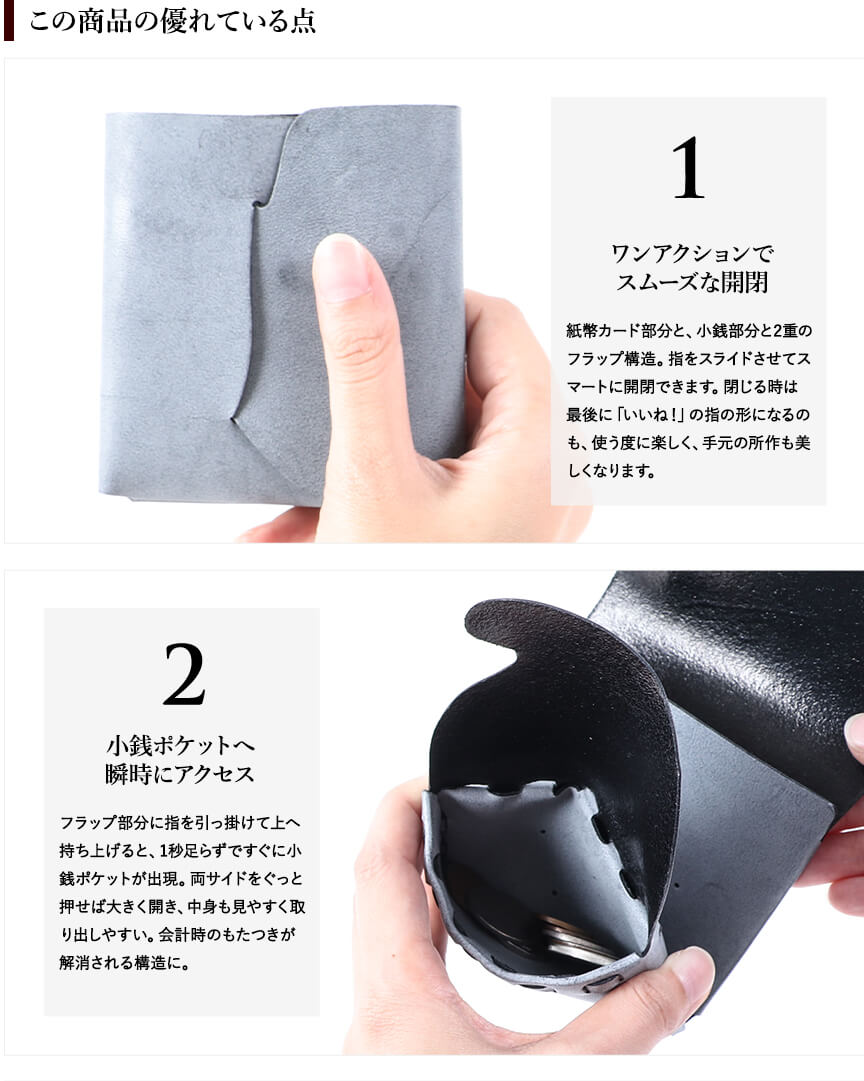 この商品の優れている点

1

ワンアクションで
スムーズな開閉

紙幣カード部分と、小銭部分と2重のフラップ構造。指をスライドさせてスマートに開閉できます。閉じる時は最後に「いいね！」の指の形になるのも、使う度に楽しく、手元の所作も美しくなります。

2

小銭ポケットへ
瞬時にアクセス

フラップ部分に指を引っ掛けて上へ持ち上げると、1秒足らずですぐに小銭ポケットが出現。両サイドをぐっと押せば大きく開き、中身も見やすく取り出しやすい。会計時のもたつきが解消される構造に。