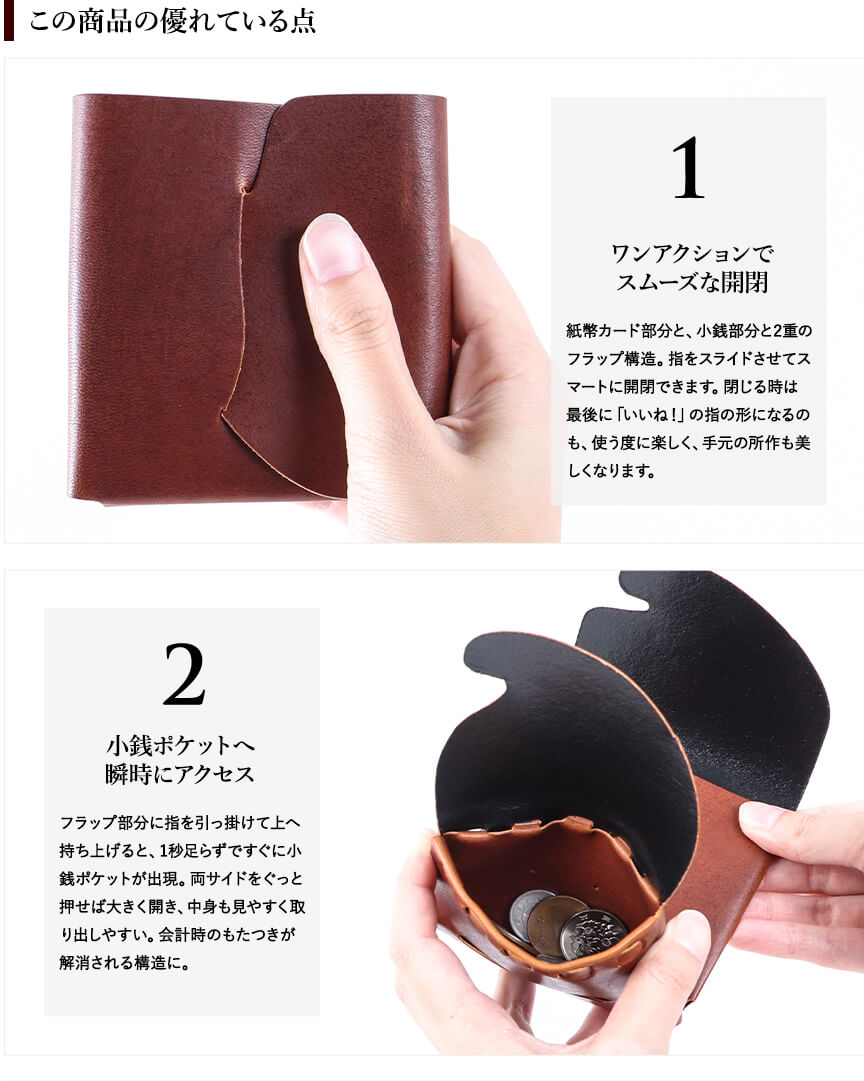 この商品の優れている点

1

ワンアクションで
スムーズな開閉

紙幣カード部分と、小銭部分と2重のフラップ構造。指をスライドさせてスマートに開閉できます。閉じる時は最後に「いいね！」の指の形になるのも、使う度に楽しく、手元の所作も美しくなります。

2

小銭ポケットへ
瞬時にアクセス

フラップ部分に指を引っ掛けて上へ持ち上げると、1秒足らずですぐに小銭ポケットが出現。両サイドをぐっと押せば大きく開き、中身も見やすく取り出しやすい。会計時のもたつきが解消される構造に。