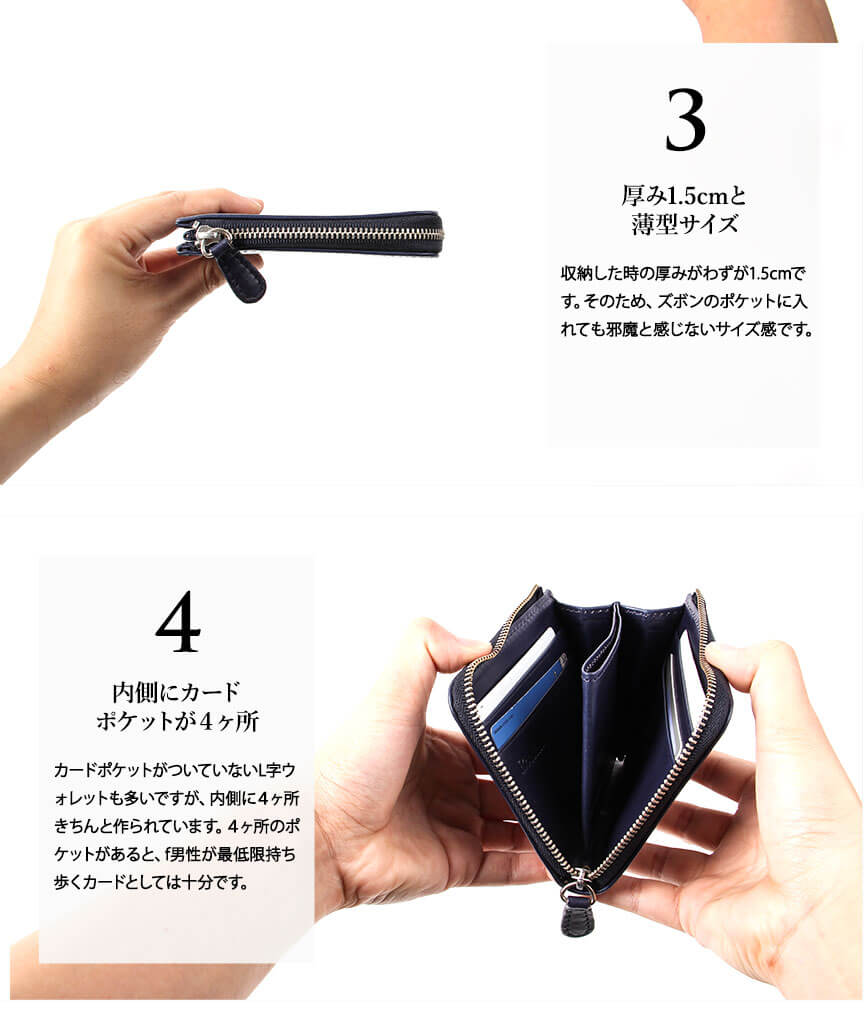 3

厚み1.5cmと
薄型サイズ

収納した時の厚みがわずが1.5cmです。そのため、ズボンのポケットに入れても邪魔と感じないサイズ感です。

4

内側にカード
ポケットが４ヶ所

カードポケットがついていないL字ウォレットも多いですが、内側に４ヶ所きちんと作られています。４ヶ所のポケットがあると、f男性が最低限持ち歩くカードとしては十分です。