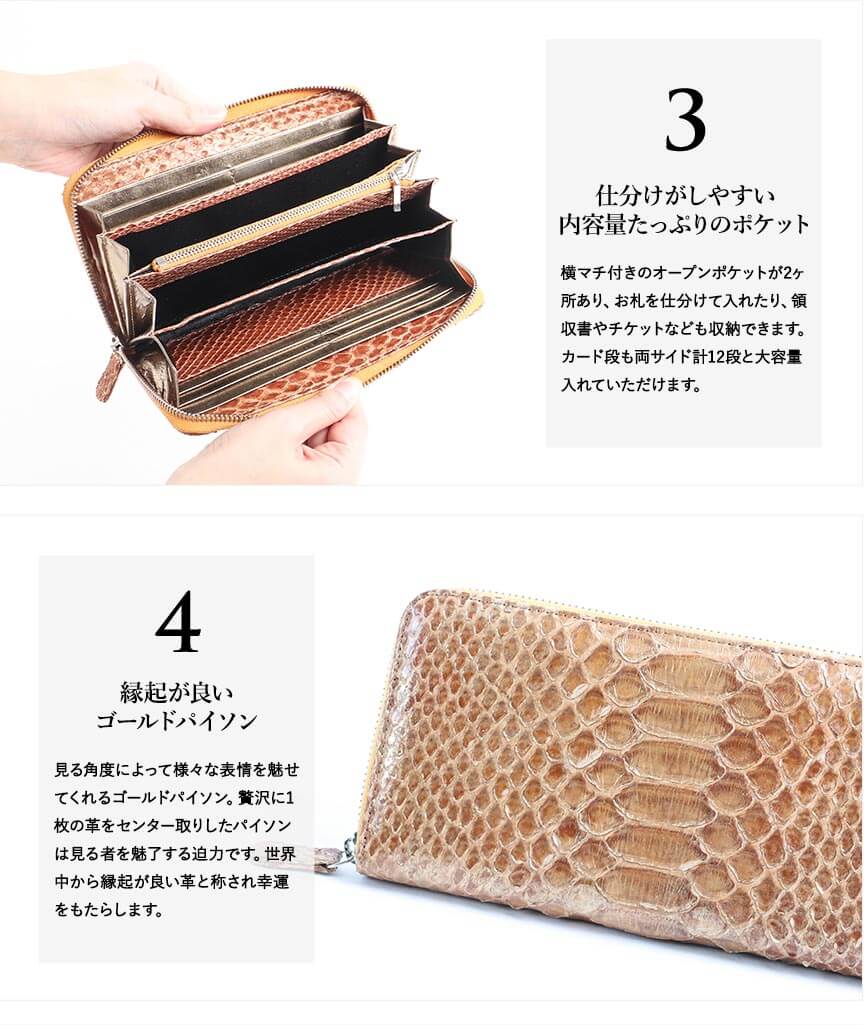 3

仕分けがしやすい
内容量たっぷりのポケット

横マチ付きのオープンポケットが2ヶ所あり、お札を仕分けて入れたり、領収書やチケットなども収納できます。カード段も両サイド計12段と大容量入れていただけます。

4

縁起が良い
ゴールドパイソン

見る角度によって様々な表情を魅せてくれるゴールドパイソン。贅沢に1枚の革をセンター取りしたパイソンは見る者を魅了する迫力です。世界中から縁起が良い革と称され幸運をもたらします。