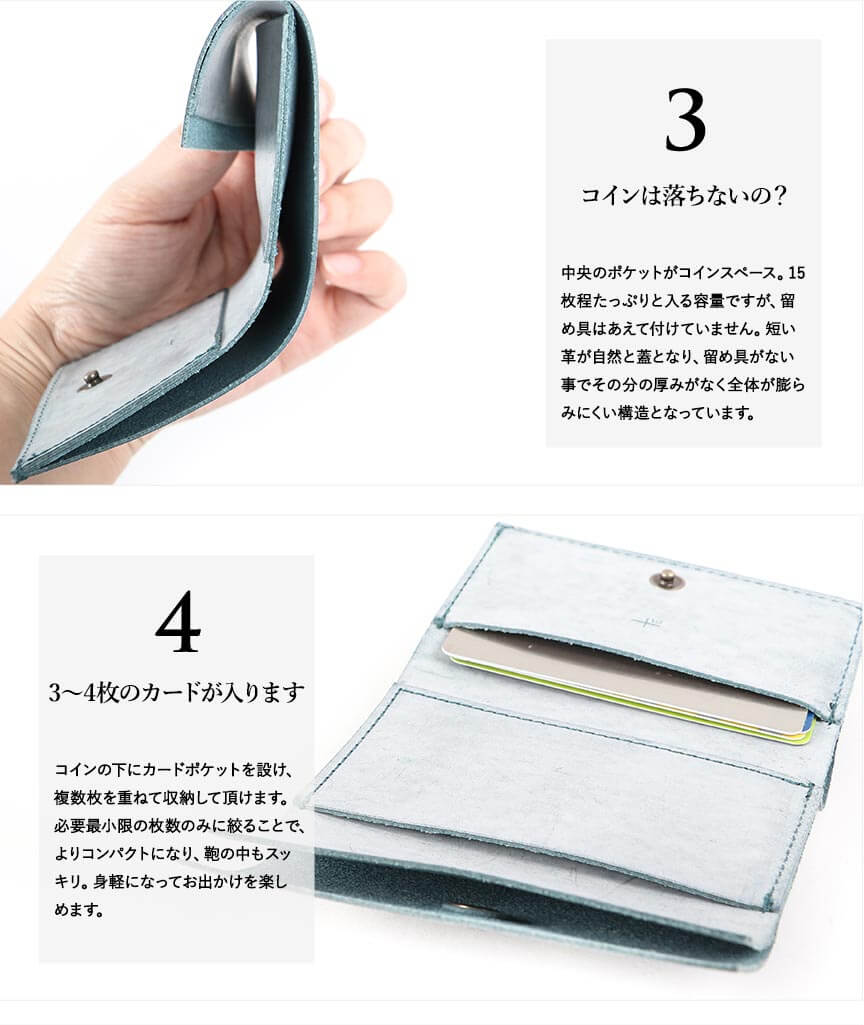 3

コインは落ちないの？

中央のポケットがコインスペース。15枚程たっぷりと入る容量ですが、留め具はあえて付けていません。短い革が自然と蓋となり、留め具がない事でその分の厚みがなく全体が膨らみにくい構造となっています。

4

3〜4枚のカードが入ります

コインの下にカードポケットを設け、複数枚を重ねて収納して頂けます。必要最小限の枚数のみに絞ることで、よりコンパクトになり、鞄の中もスッキリ。身軽になってお出かけを楽しめます。