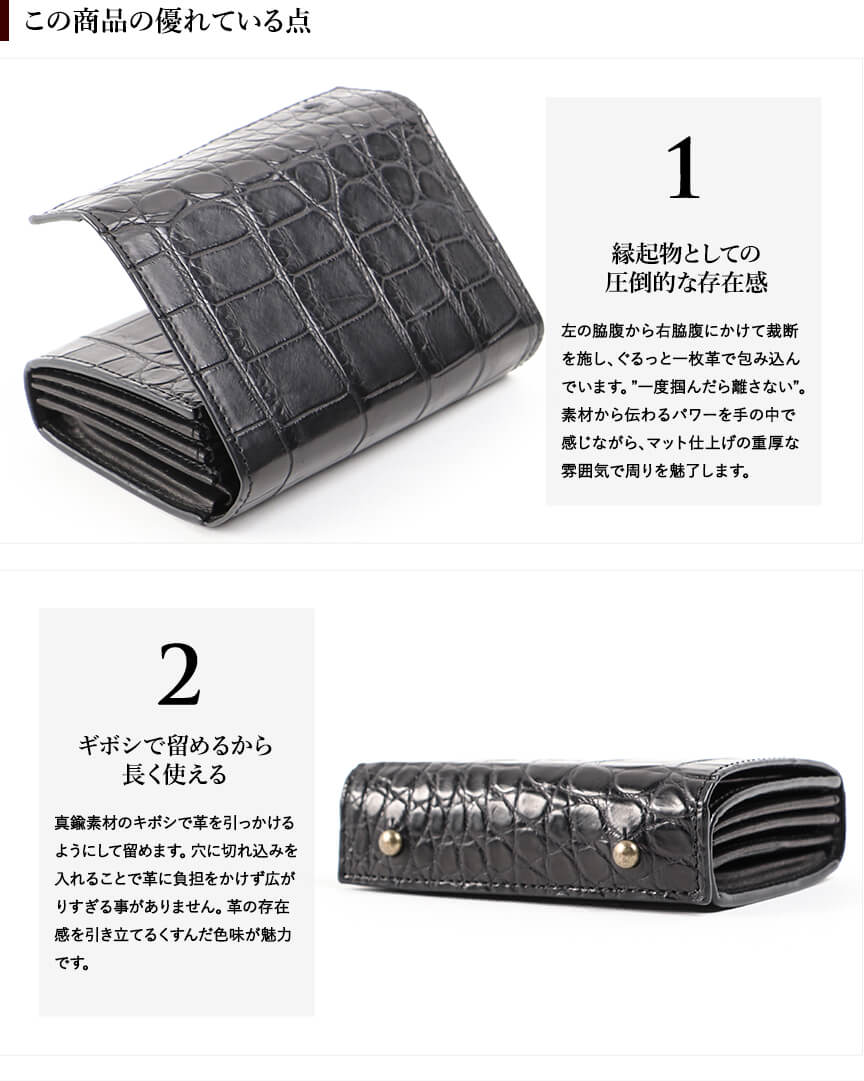 この商品の優れている点

1

縁起物としての
圧倒的な存在感

左の脇腹から右脇腹にかけて裁断を施し、ぐるっと一枚革で包み込んでいます。"一度掴んだら離さない"。素材から伝わるパワーを手の中で感じながら、マット仕上げの重厚な雰囲気で周りを魅了します。

2

ギボシで留めるから
長く使える

真鍮素材のキボシで革を引っかけるようにして留めます。穴に切れ込みを入れることで革に負担をかけず広がりすぎる事がありません。革の存在感を引き立てるくすんだ色味が魅力です。