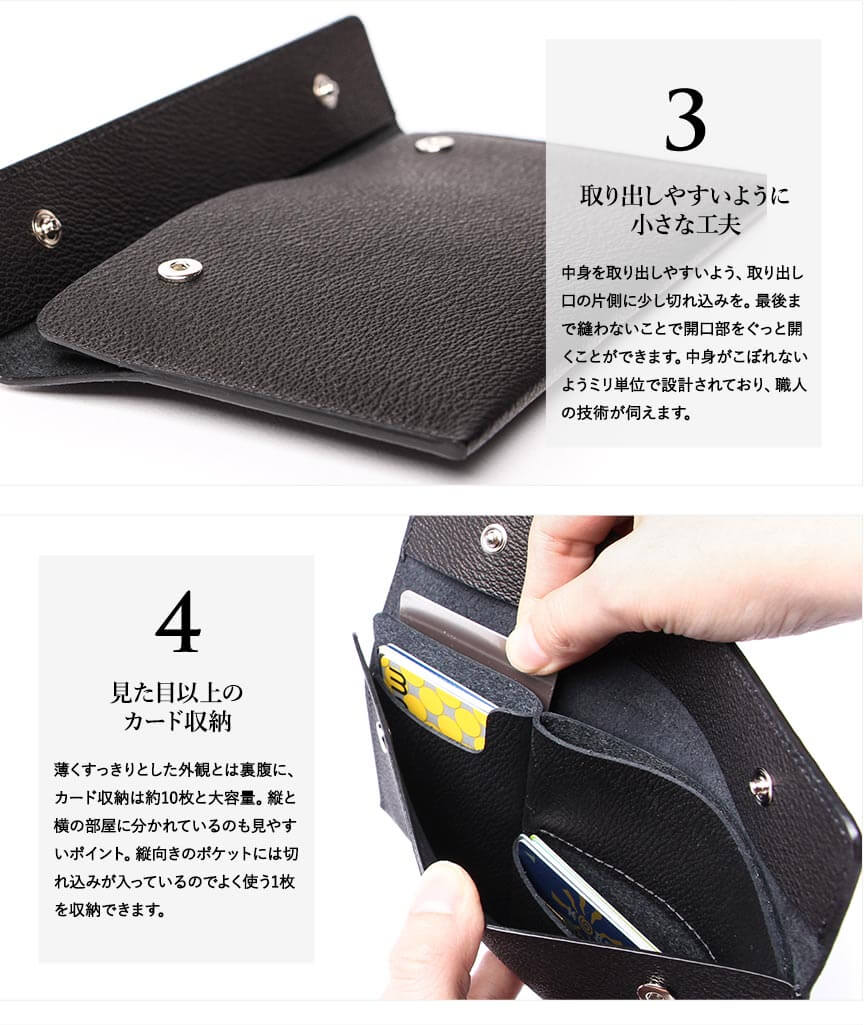 3

取り出しやすいように
小さな工夫

中身を取り出しやすいよう、取り出し口の片側に少し切れ込みを。最後まで縫わないことで開口部をぐっと開くことができます。中身がこぼれないようミリ単位で設計されており、職人の技術が伺えます。

4

見た目以上の
カード収納

薄くすっきりとした外観とは裏腹に、カード収納は約10枚と大容量。縦と横の部屋に分かれているのも見やすいポイント。縦向きのポケットには切れ込みが入っているのでよく使う1枚を収納できます。