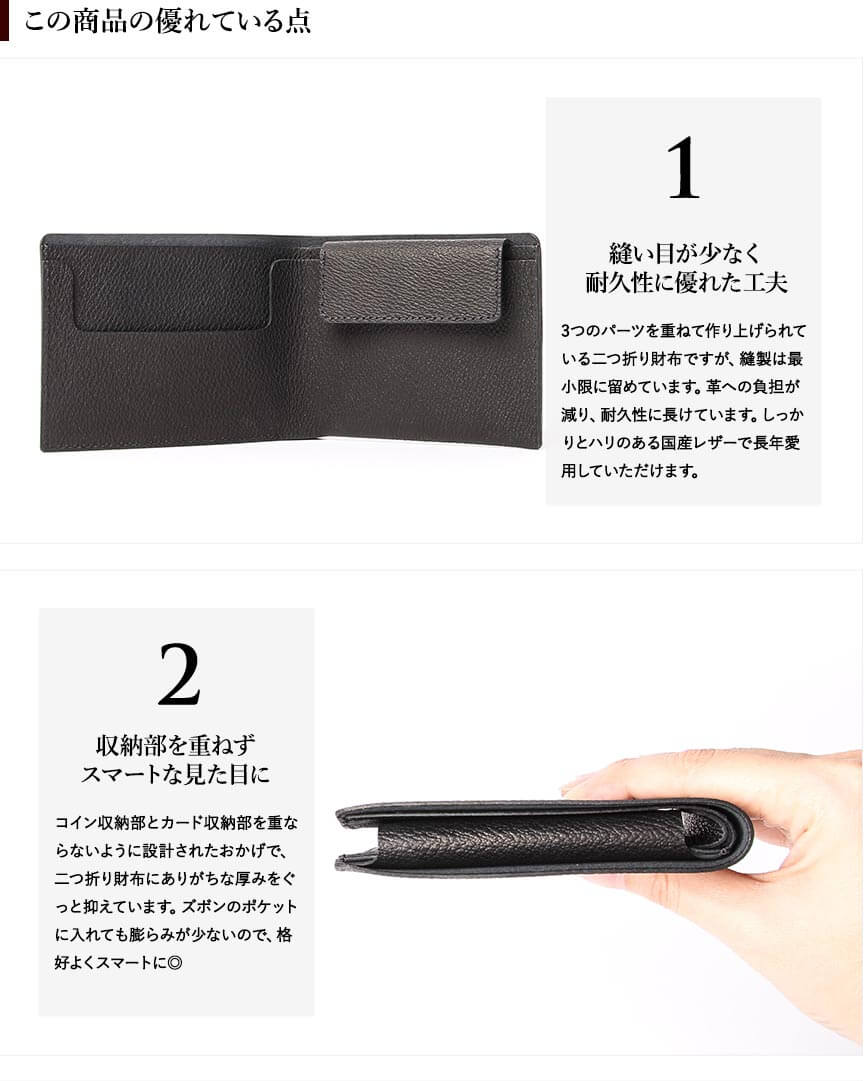 この商品の優れている点

1

縫い目が少なく
耐久性に優れた工夫

3つのパーツを重ねて作り上げられている二つ折り財布ですが、縫製は最小限に留めています。革への負担が減り、耐久性に長けています。しっかりとハリのある国産レザーで長年愛用していただけます。

2

収納部を重ねず
スマートな見た目に

コイン収納部とカード収納部を重ならないように設計されたおかげで、二つ折り財布にありがちな厚みをぐっと抑えています。ズボンのポケットに入れても膨らみが少ないので、格好よくスマートに◎