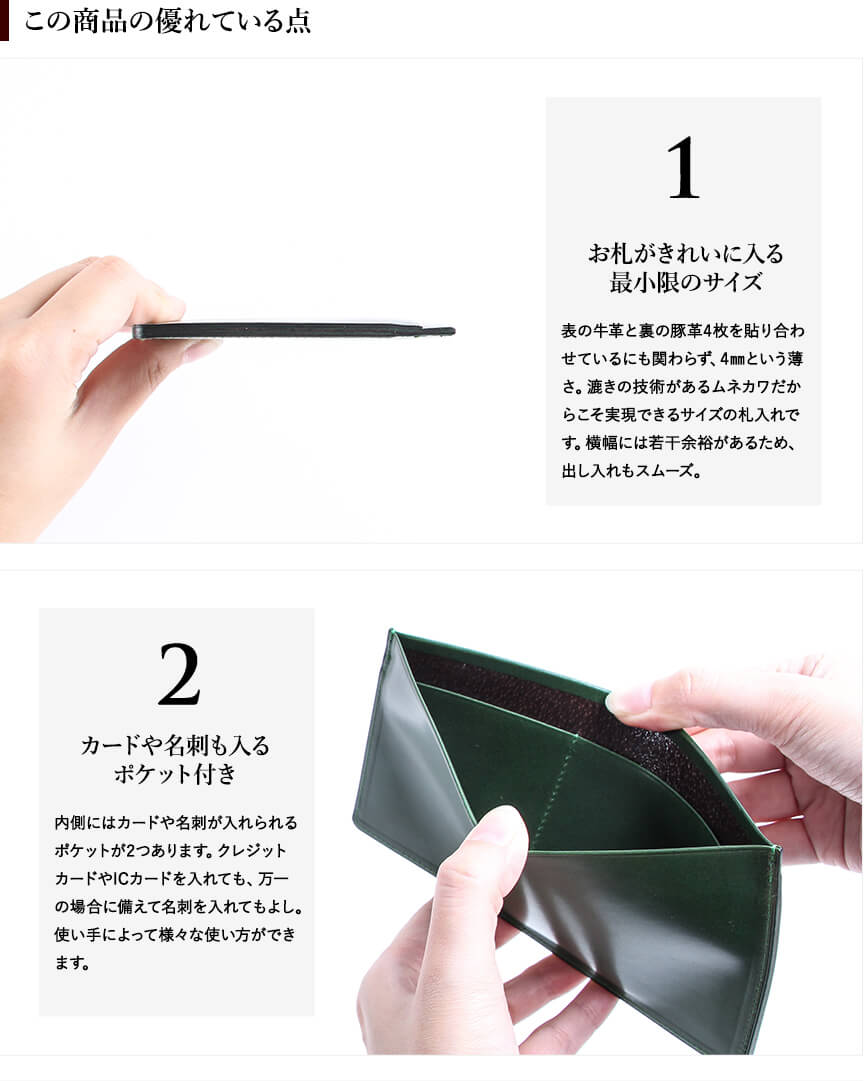 この商品の優れている点

1

お札がきれいに入る
最小限のサイズ

表の牛革と裏の豚革4枚を貼り合わせているにも関わらず、4㎜という薄さ。漉きの技術があるムネカワだからこそ実現できるサイズの札入れです。横幅には若干余裕があるため、出し入れもスムーズ。

2

カードや名刺も入る
ポケット付き

内側にはカードや名刺が入れられるポケットが2つあります。クレジットカードやICカードを入れても、万一の場合に備えて名刺を入れてもよし。使い手によって様々な使い方ができます。