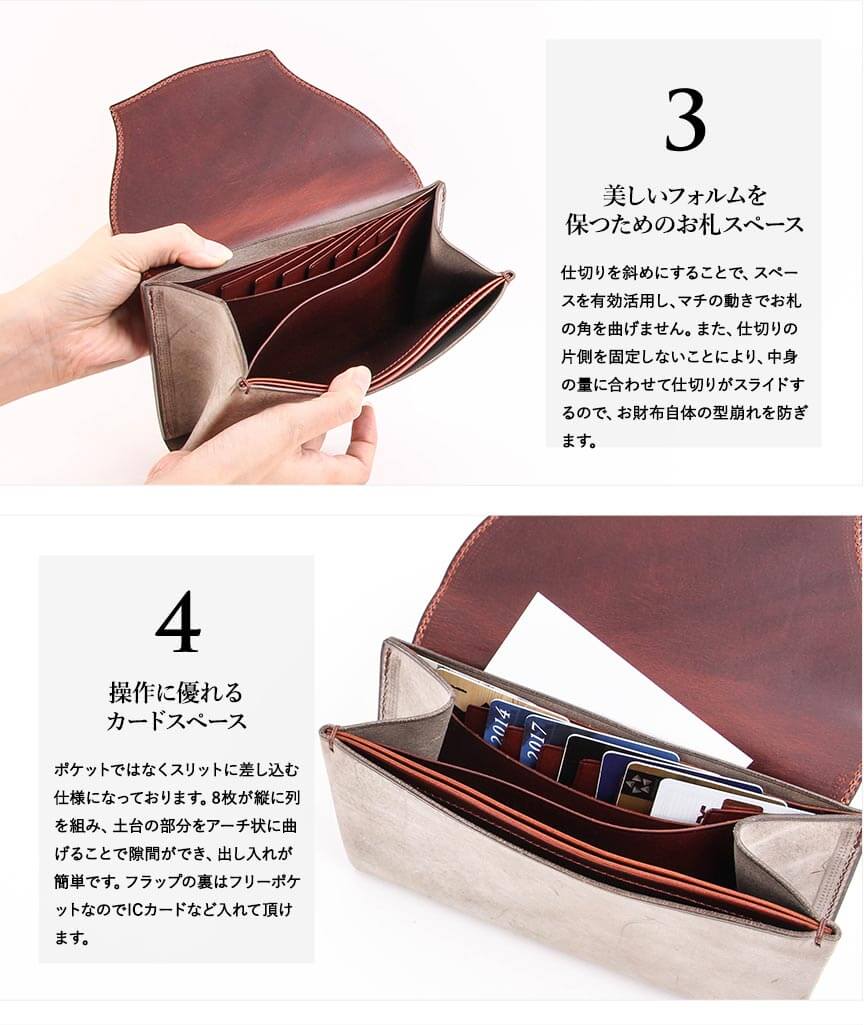 3

美しいフォルムを
保つためのお札スペース

仕切りを斜めにすることで、スペースを有効活用し、マチの動きでお札の角を曲げません。また、仕切りの片側を固定しないことにより、中身の量に合わせて仕切りがスライドするので、お財布自体の型崩れを防ぎます。

4

操作に優れる
カードスペース

ポケットではなくスリットに差し込む仕様になっております。8枚が縦に列を組み、土台の部分をアーチ状に曲げることで隙間ができ、出し入れが簡単です。フラップの裏はフリーポケットなのでICカードなど入れて頂けます。

2014
2017