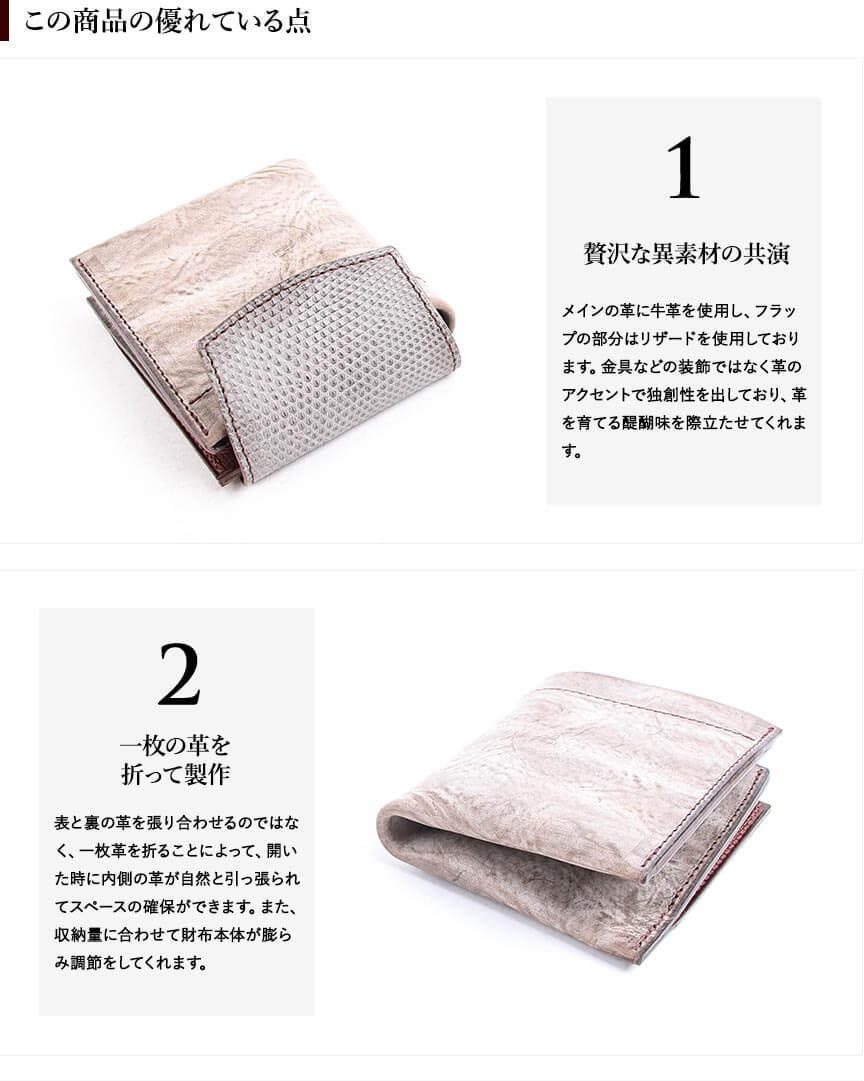 この商品の優れている点

1

贅沢な異素材の共演

メインの革に牛革を使用し、フラップの部分はリザードを使用しております。金具などの装飾ではなく革のアクセントで独創性を出しており、革を育てる醍醐味を際立たせてくれます。

2

一枚の革を
折って製作

表と裏の革を張り合わせるのではなく、一枚革を折ることによって、開いた時に内側の革が自然と引っ張られてスペースの確保ができます。また、収納量に合わせて財布本体が膨らみ調節をしてくれます。