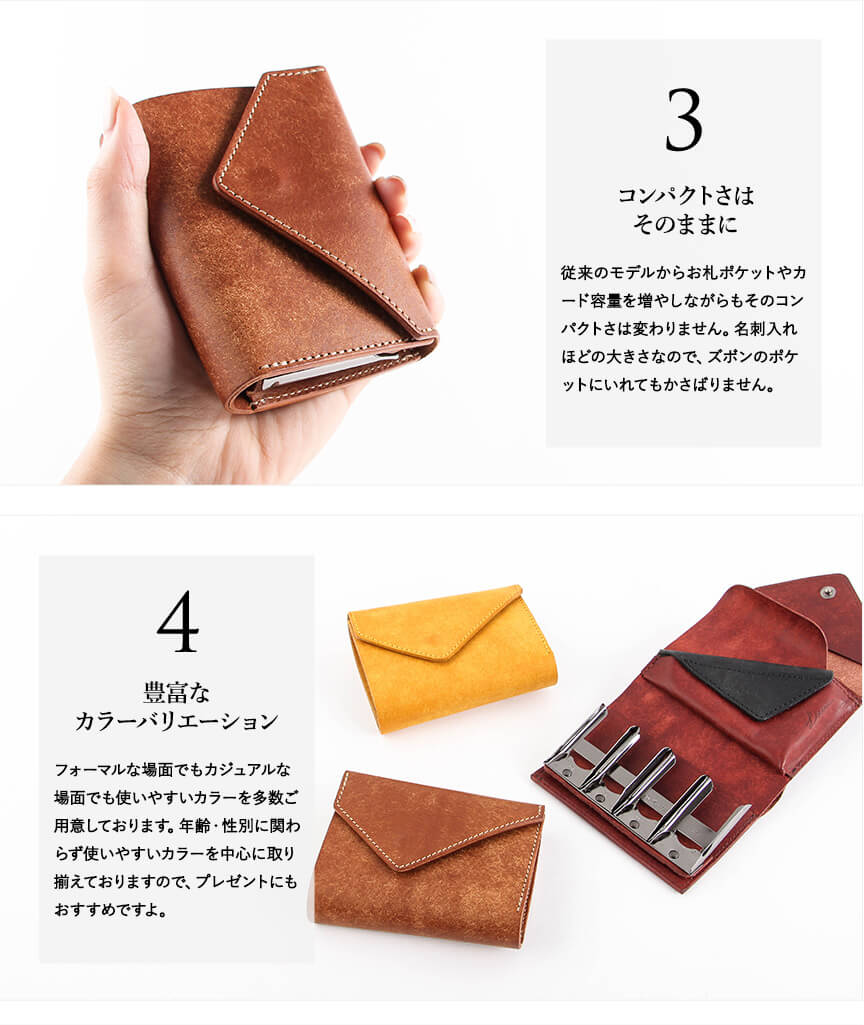 3

コンパクトさは
そのままに

従来のモデルからお札ポケットやカード容量を増やしながらもそのコンパクトさは変わりません。名刺入れほどの大きさなので、ズボンのポケットにいれてもかさばりません。

4

豊富な
カラーバリエーション

フォーマルな場面でもカジュアルな場面でも使いやすいカラーを多数ご用意しております。年齢・性別に関わらず使いやすいカラーを中心に取り揃えておりますので、プレゼントにもおすすめですよ。