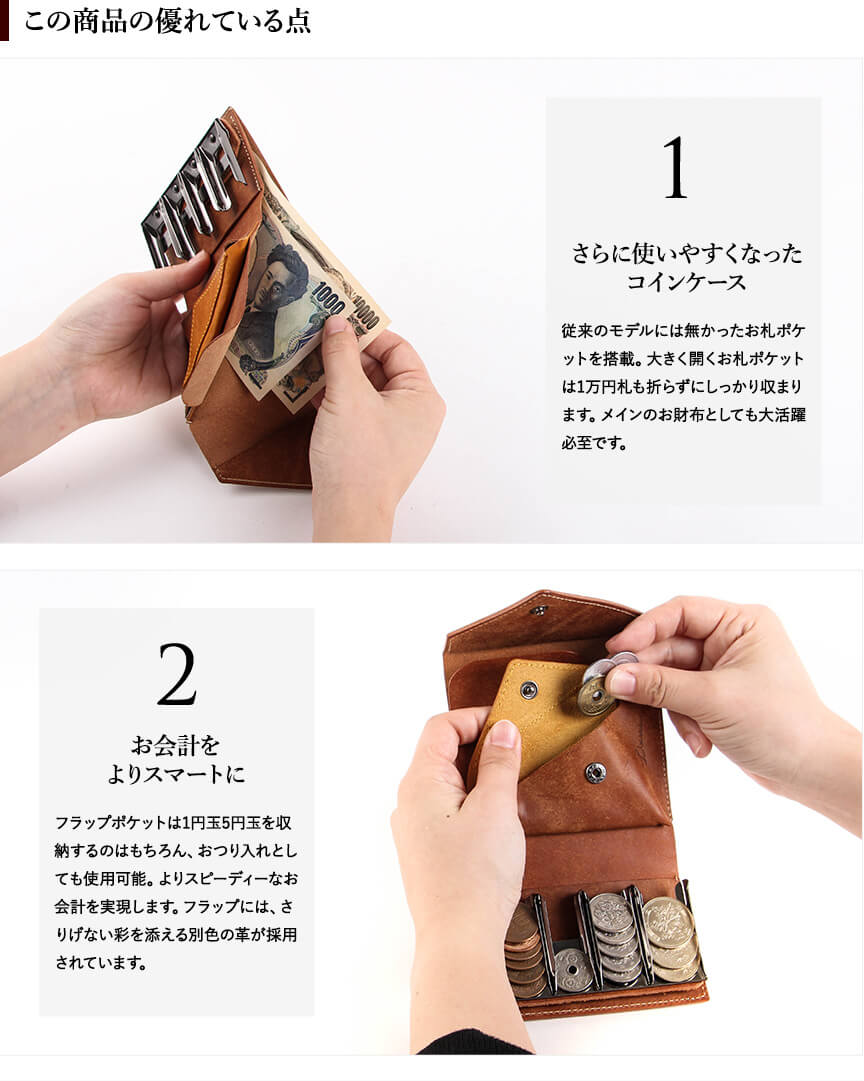 この商品の優れている点

1

さらに使いやすくなった
コインケース

従来のモデルには無かったお札ポケットを搭載。大きく開くお札ポケットは1万円札も折らずにしっかり収まります。メインのお財布としても大活躍必至です。

2

お会計を
よりスマートに

フラップポケットは1円玉5円玉を収納するのはもちろん、おつり入れとしても使用可能。よりスピーディーなお会計を実現します。フラップには、さりげない彩を添える別色の革が採用されています。