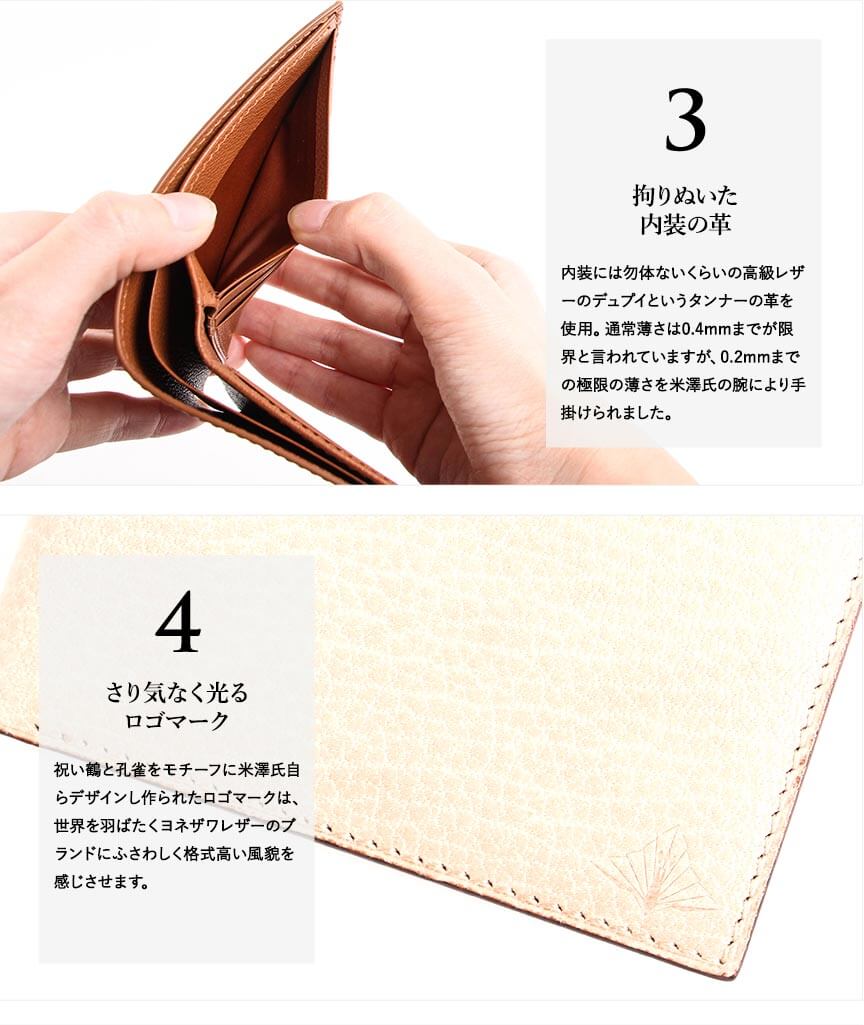 3

拘りぬいた
内装の革

内装には勿体ないくらいの高級レザーのデュプイというタンナーの革を使用。通常薄さは0.4mmまでが限界と言われていますが、0.2mmまでの極限の薄さを米澤氏の腕により手掛けられました。

4

さり気なく光る
ロゴマーク

祝い鶴と孔雀をモチーフに米澤氏自らデザインし作られたロゴマークは、世界を羽ばたくヨネザワレザーのブランドにふさわしく格式高い風貌を感じさせます。