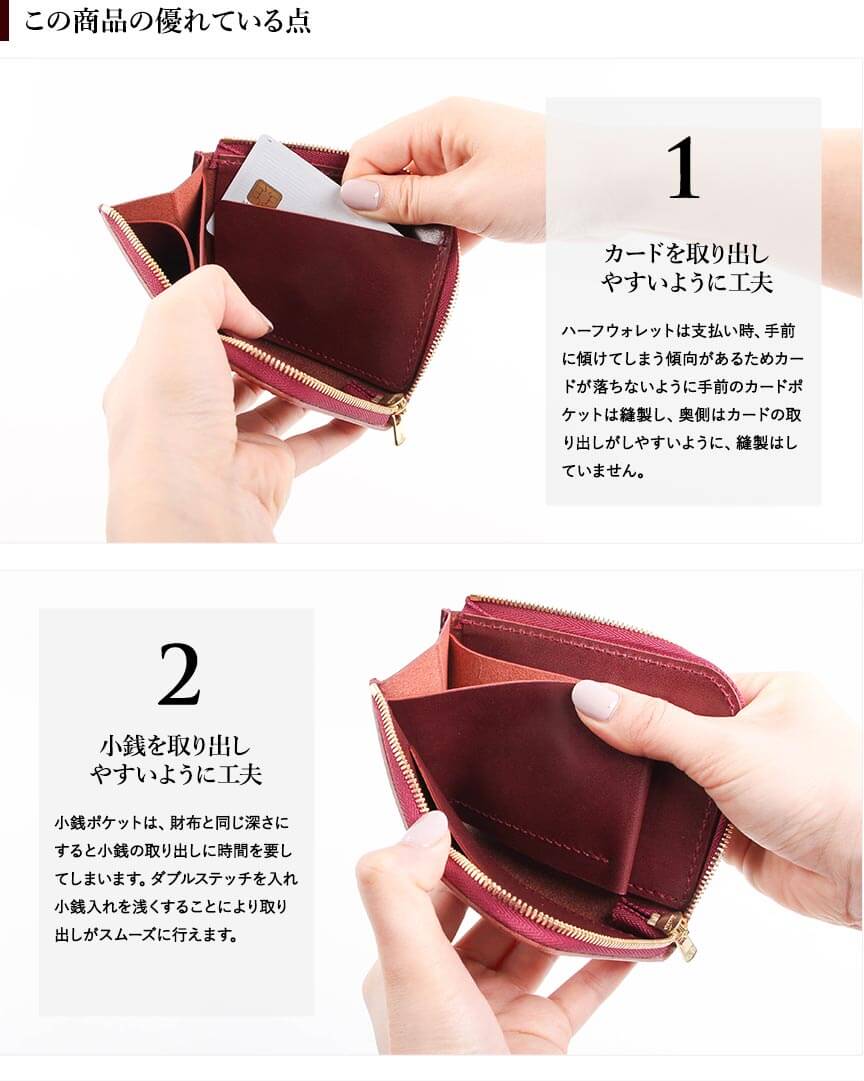 この商品の優れている点

1

カードを取り出しやすいように工夫

ハーフウォレットは支払い時、手前に傾けてしまう傾向があるためカードが落ちないように手前のカードポケットは縫製し、奥側はカードの取り出しがしやすいように、縫製はしていません。

2

小銭を取り出しやすいように工夫

小銭ポケットは、財布と同じ深さにすると小銭の取り出しに時間を要してしまいます。ダブルステッチを入れ小銭入れを浅くすることにより取り出しがスムーズに行えます。