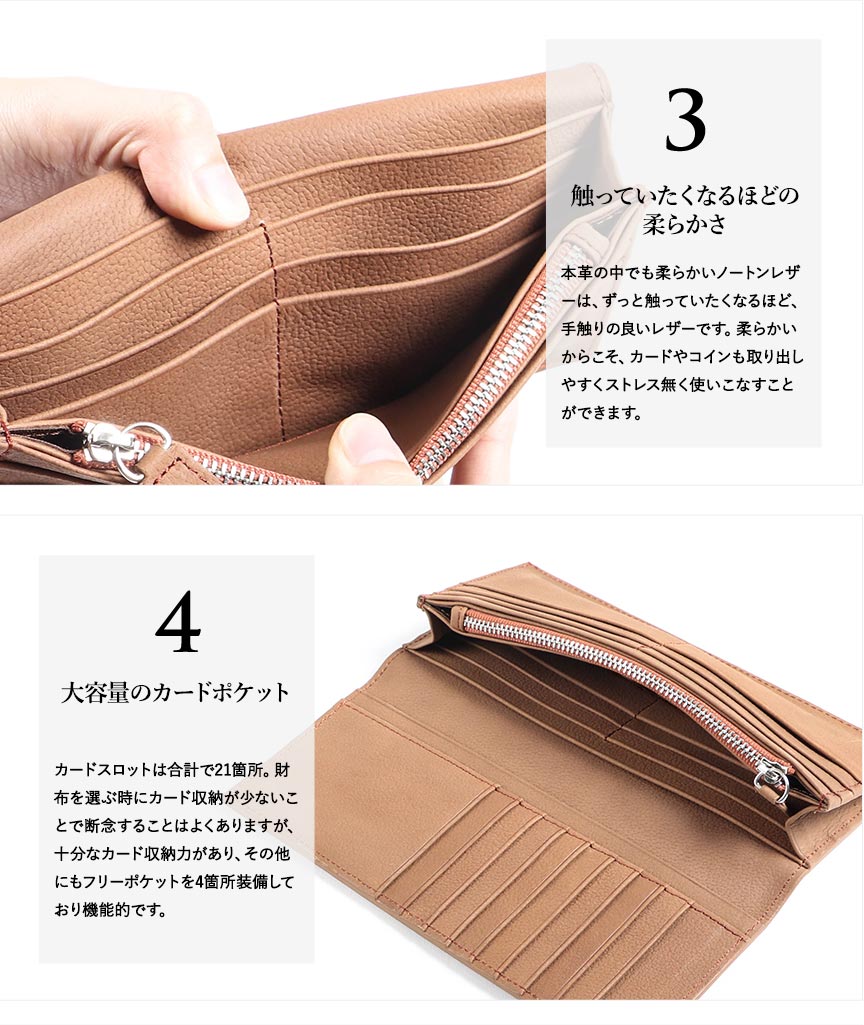 3

触っていたくなるほどの柔らかさ

本革の中でも柔らかいノートンレザーは、ずっと触っていたくなるほど、手触りの良いレザーです。柔らかいからこそ、カードやコインも取り出しやすくストレス無く使いこなすことができます。

4

大容量のカードポケット

カードスロットは合計で21箇所。財布を選ぶ時にカード収納が少ないことで断念することはよくありますが、十分なカード収納力があり、その他にもフリーポケットを4箇所装備しており機能的です。