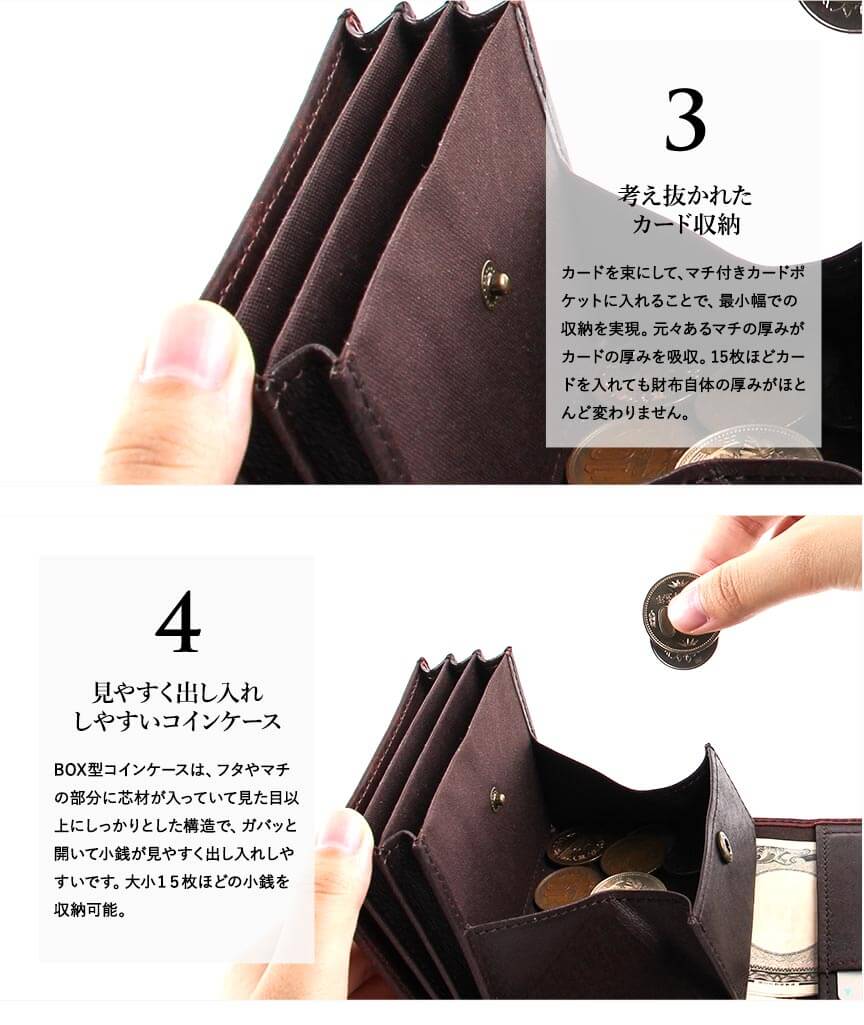 3

考え抜かれた
カード収納

カードを束にして、マチ付きカードポケットに入れることで、最小幅での収納を実現。元々あるマチの厚みがカードの厚みを吸収。15枚ほどカードを入れても財布自体の厚みがほとんど変わりません。

4

見やすく出し入れ
しやすいコインケース

BOX型コインケースは、フタやマチの部分に芯材が入っていて見た目以上にしっかりとした構造で、ガバッと開いて小銭が見やすく出し入れしやすいです。大小15枚ほどの小銭を収納可能。