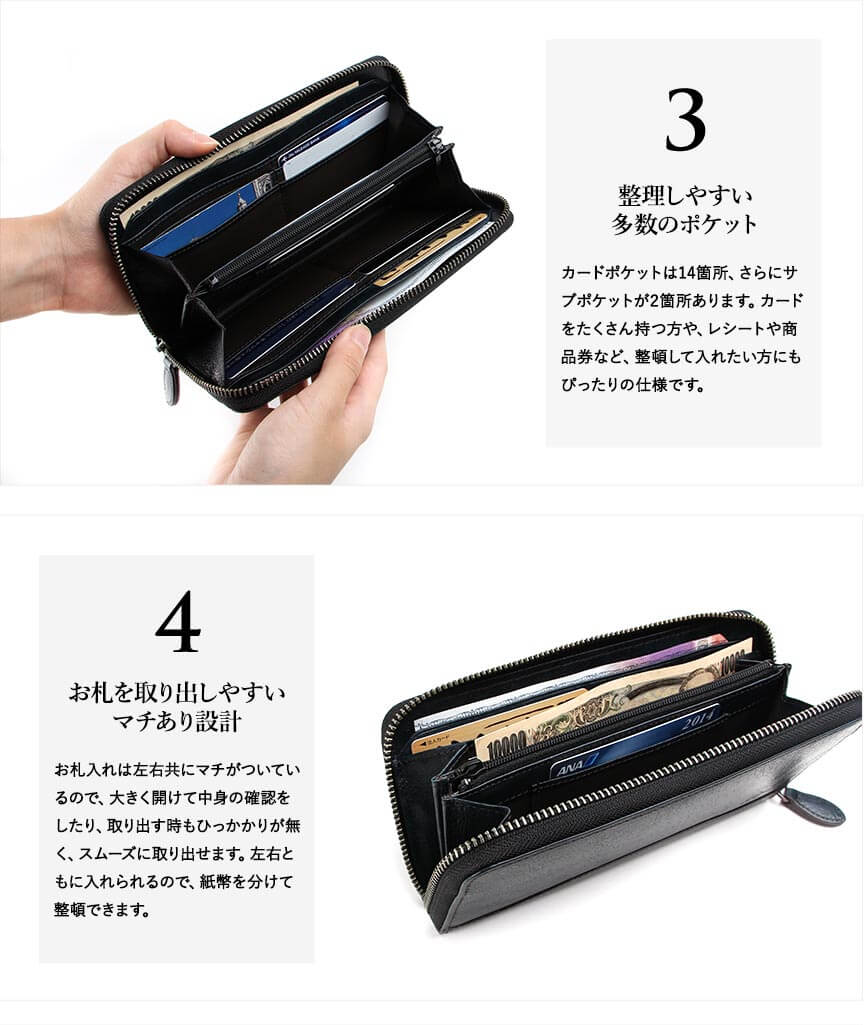 3

整理しやすい
多数のポケット

カードポケットは14箇所、さらにサブポケットが2箇所あります。カードをたくさん持つ方や、レシートや商品券など、整頓して入れたい方にもぴったりの仕様です。

4

お札を取り出しやすい
マチあり設計

お札入れは左右共にマチがついているので、大きく開けて中身の確認をしたり、取り出す時もひっかかりが無く、スムーズに取り出せます。左右ともに入れられるので、紙幣を分けて整頓できます。

10000

ANA

2014