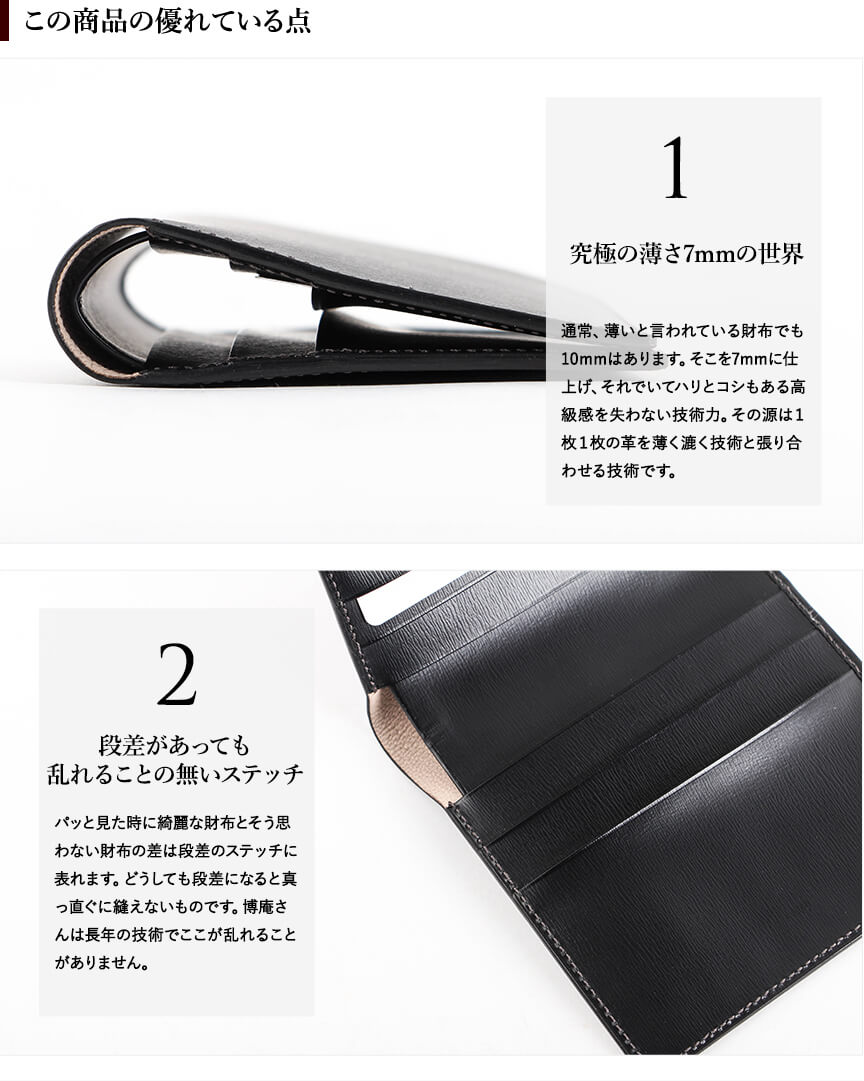 この商品の優れている点

1

究極の薄さ7mmの世界

通常、薄いと言われている財布でも10mmはあります。そこを7mmに仕上げ、それでいてハリとコシもある高級感を失わない技術力。その源は1枚1枚の革を薄く漉く技術と張り合わせる技術です。

2

段差があっても
乱れることの無いステッチ

パッと見た時に綺麗な財布とそう思わない財布の差は段差のステッチに表れます。どうしても段差になると真っ直ぐに縫えないものです。博庵さんは長年の技術でここが乱れることがありません。