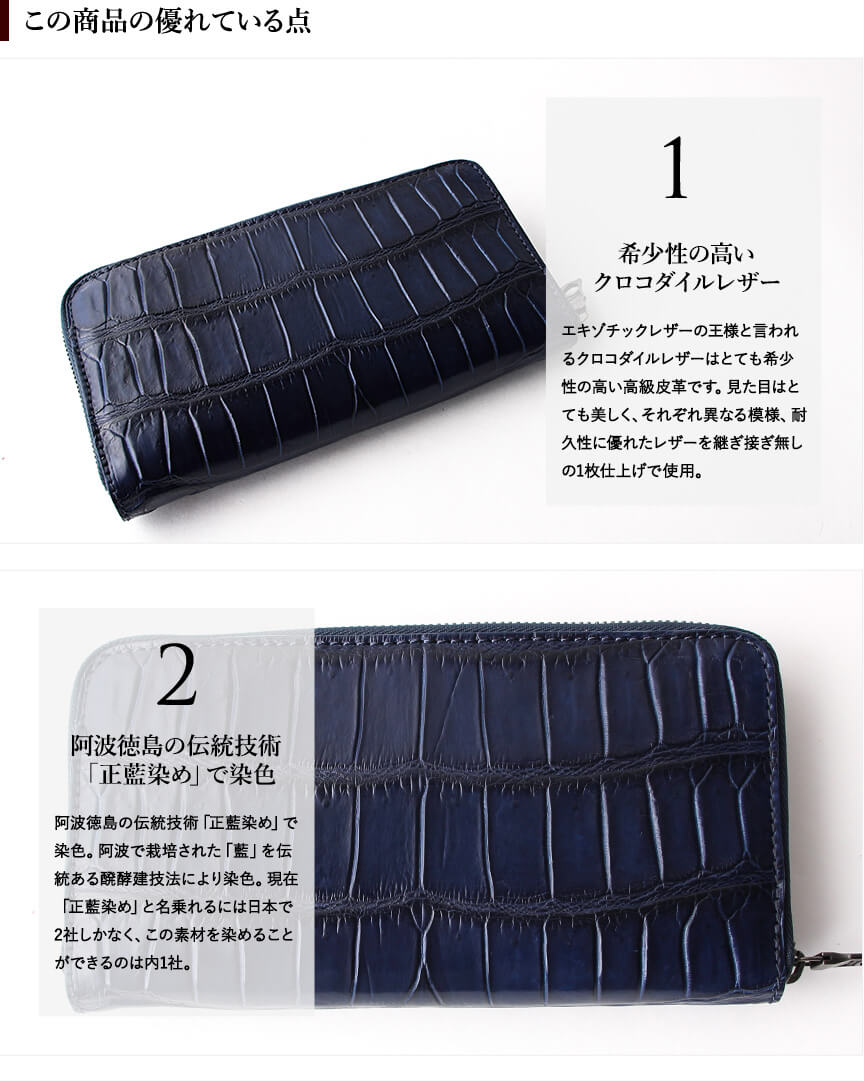 この商品の優れている点

1

希少性の高い
クロコダイルレザー

エキゾチックレザーの王様と言われるクロコダイルレザーはとても希少性の高い高級皮革です。見た目はとても美しく、それぞれ異なる模様、耐久性に優れたレザーを継ぎ接ぎ無しの1枚仕上げで使用。

2

阿波徳島の伝統技術
「正藍染め」で染色

阿波徳島の伝統技術「正藍染め」で染色。阿波で栽培された「藍」を伝統ある醗酵建技法により染色。現在「正藍染め」と名乗れるには日本で2社しかなく、この素材を染めることができるのは内1社。