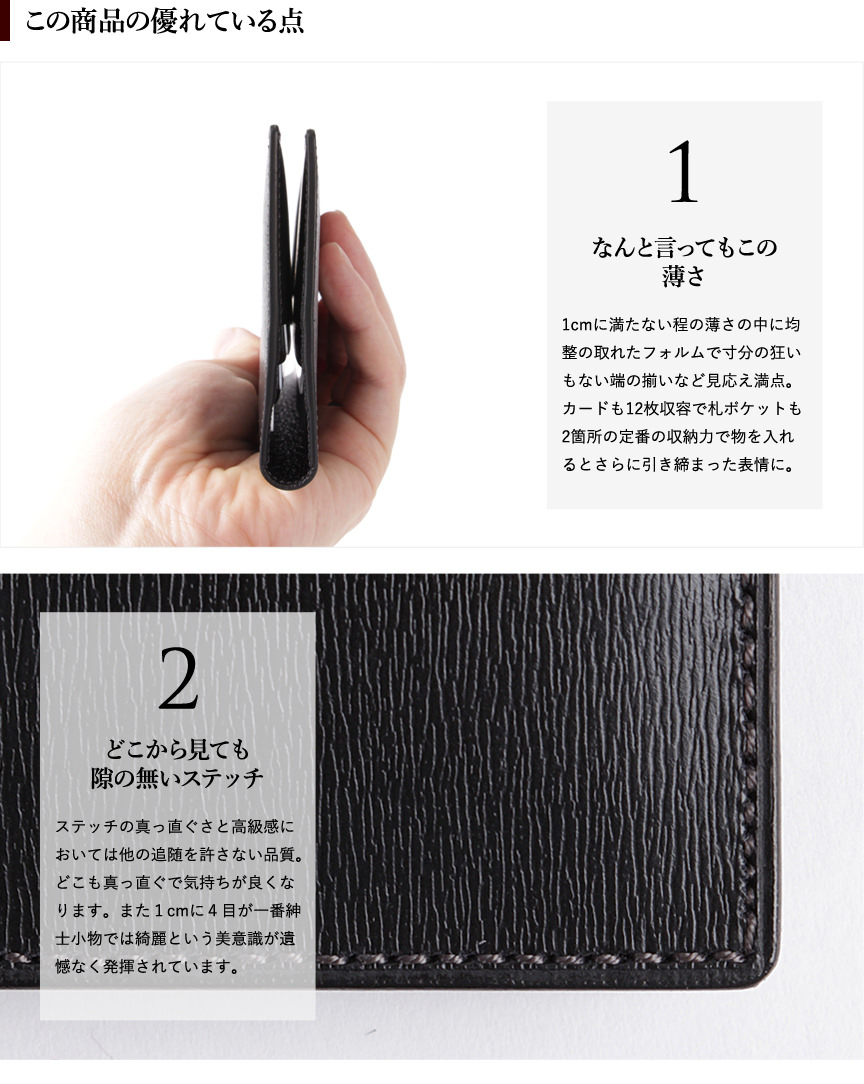 この商品の優れている点

1

なんと言ってもこの薄さ

1cmに満たない程の薄さの中に均整の取れたフォルムで寸分の狂いもない端の揃いなど見応え満点。カードも12枚収容で札ポケットも2箇所の定番の収納力で物を入れるとさらに引き締まった表情に。

2

どこから見ても隙の無いステッチ

ステッチの真っ直ぐさと高級感においては他の追随を許さない品質。どこも真っ直ぐで気持ちが良くなります。また１cmに４目が一番紳士小物では綺麗という美意識が遺憾なく発揮されています。