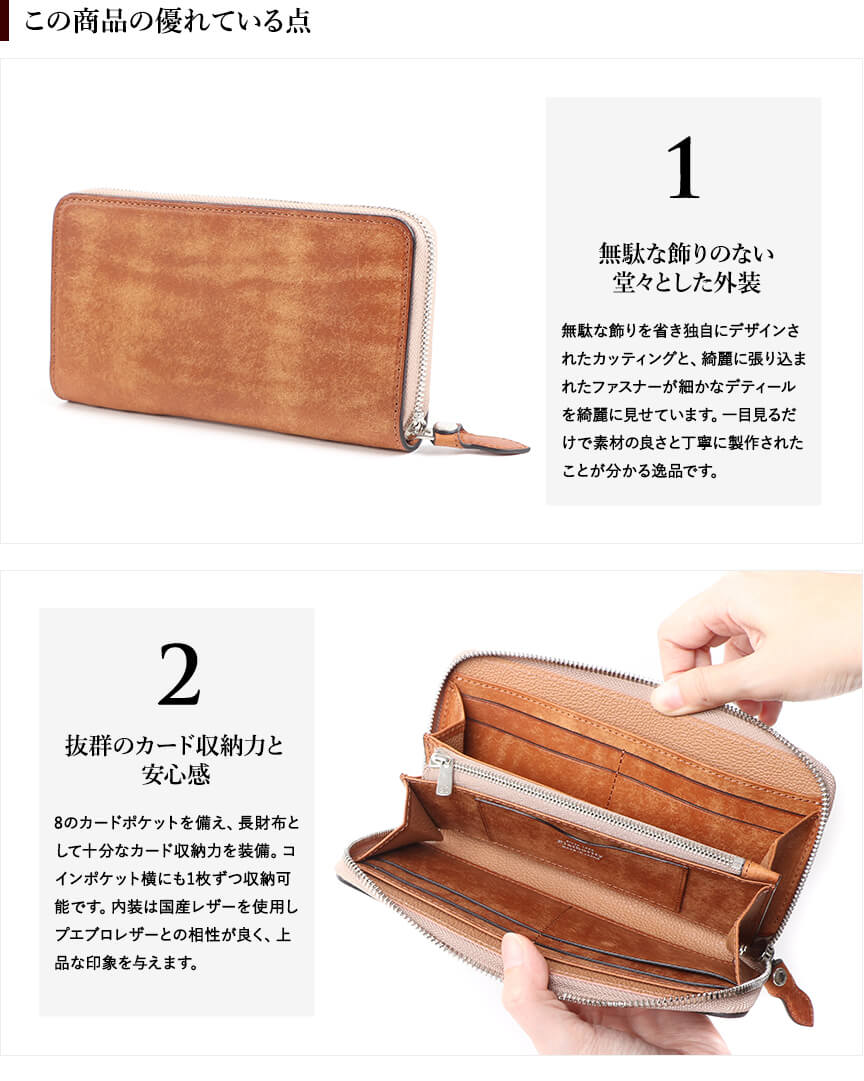 この商品の優れている点

1

無駄な飾りのない
堂々とした外装

無駄な飾りを省き独自にデザインされたカッティングと、綺麗に張り込まれたファスナーが細かなデティールを綺麗に見せています。一目見るだけで素材の良さと丁寧に製作されたことが分かる逸品です。

2

抜群のカード収納力と
安心感

8のカードポケットを備え、長財布として十分なカード収納力を装備。コインポケット横にも1枚ずつ収納可能です。内装は国産レザーを使用しプエブロレザーとの相性が良く、上品な印象を与えます。