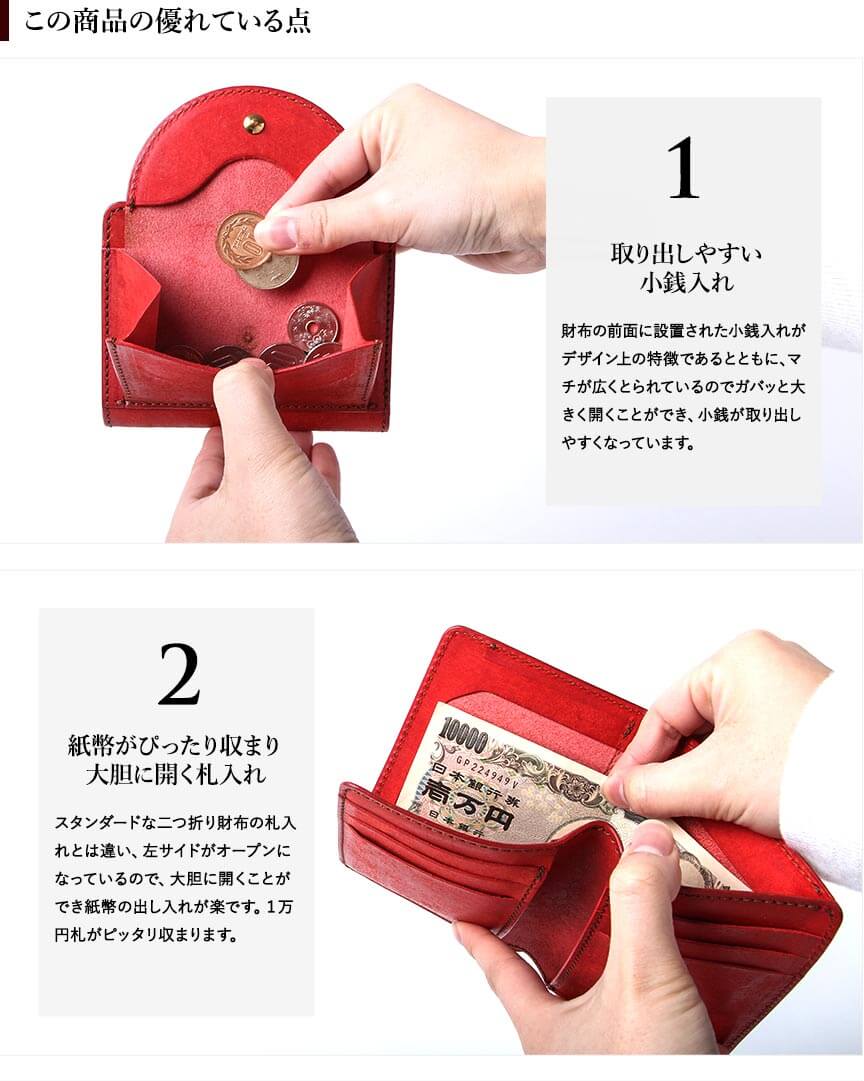 この商品の優れている点

1

取り出しやすい
小銭入れ

財布の前面に設置された小銭入れがデザイン上の特徴であるとともに、マチが広くとられているのでガバッと大きく開くことができ、小銭が取り出しやすくなっています。

2

紙幣がぴったり収まり
大胆に開く札入れ

スタンダードな二つ折り財布の札入れとは違い、左サイドがオープンになっているので、大胆に開くことができ紙幣の出し入れが楽です。1万円札がピッタリ収まります。

10000
GP224949V
日本銀行券
壱万円
日本銀行