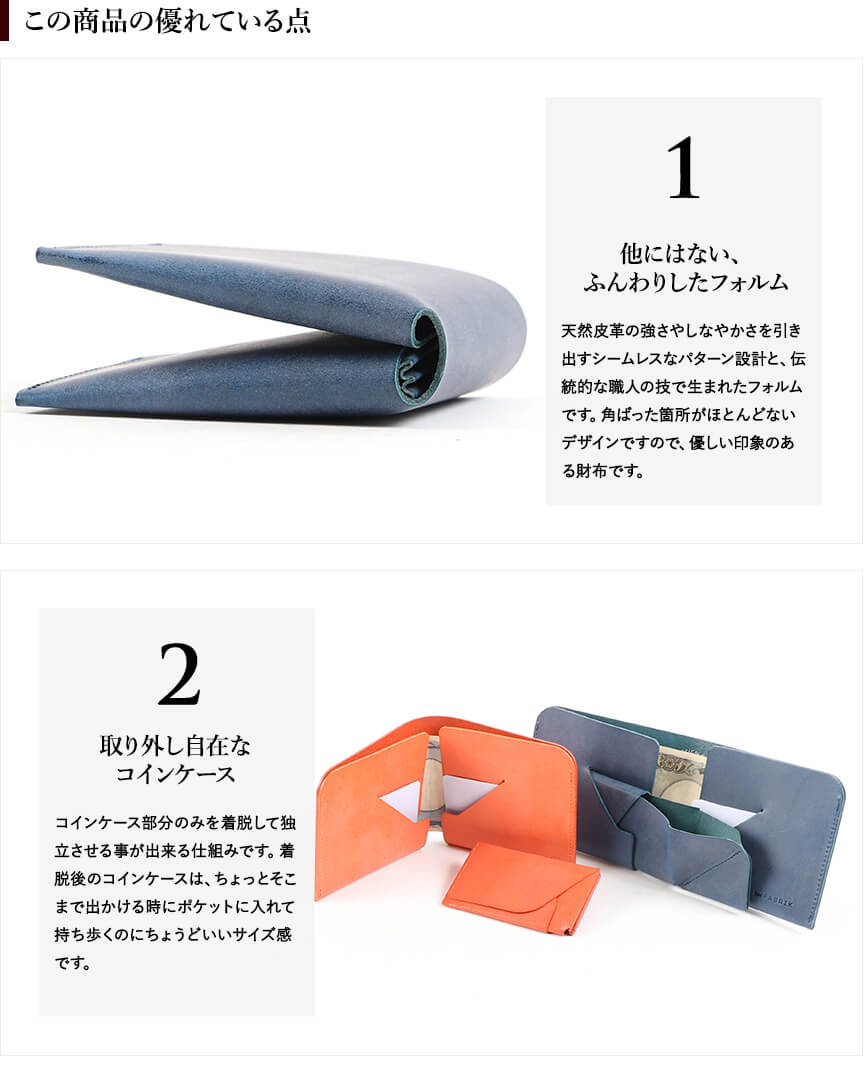 この商品の優れている点

1

他にはない、
ふんわりしたフォルム

天然皮革の強さやしなやかさを引き出すシームレスなパターン設計と、伝統的な職人の技で生まれたフォルムです。角ばった箇所がほとんどないデザインですので、優しい印象のある財布です。

2

取り外し自在な
コインケース

コインケース部分のみを着脱して独立させる事が出来る仕組みです。着脱後のコインケースは、ちょっとそこまで出かける時にポケットに入れて持ち歩くのにちょうどいいサイズ感です。

FABRIK