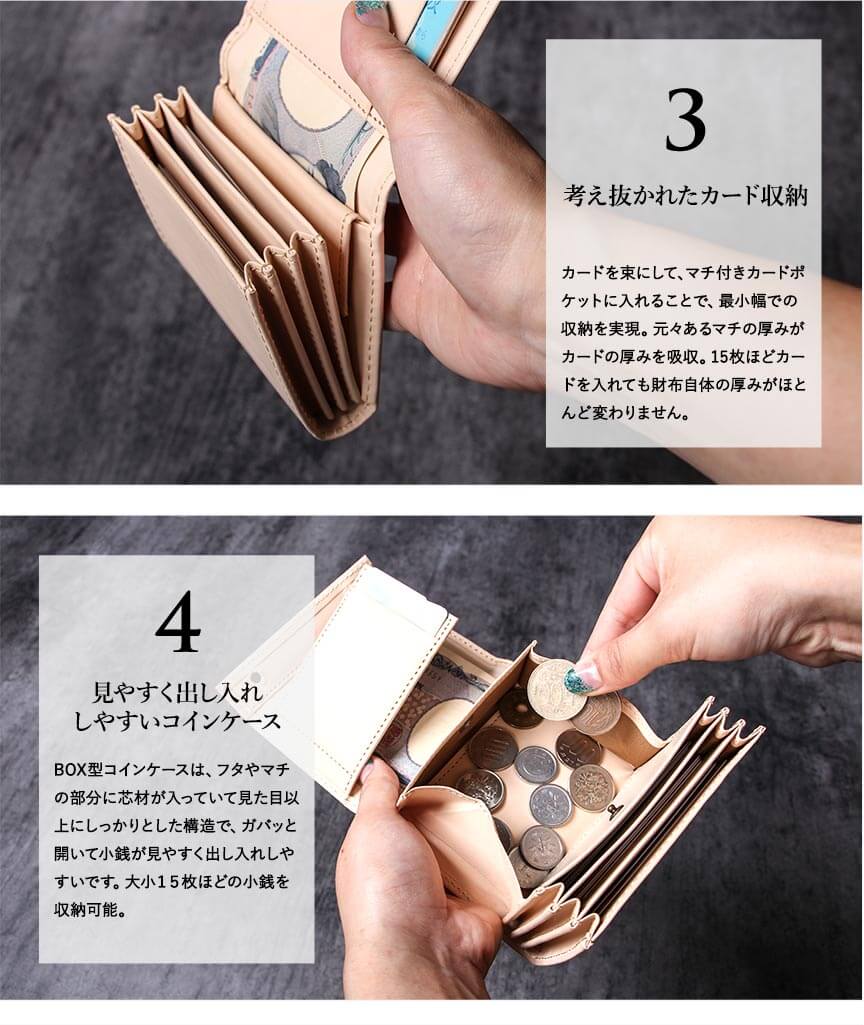 3

考え抜かれたカード収納

カードを束にして、マチ付きカードポケットに入れることで、最小幅での収納を実現。元々あるマチの厚みがカードの厚みを吸収。15枚ほどカードを入れても財布自体の厚みがほとんど変わりません。

4

見やすく出し入れしやすいコインケース

BOX型コインケースは、フタやマチの部分に芯材が入っていて見た目以上にしっかりとした構造で、ガバッと開いて小銭が見やすく出し入れしやすいです。大小１５枚ほどの小銭を収納可能。