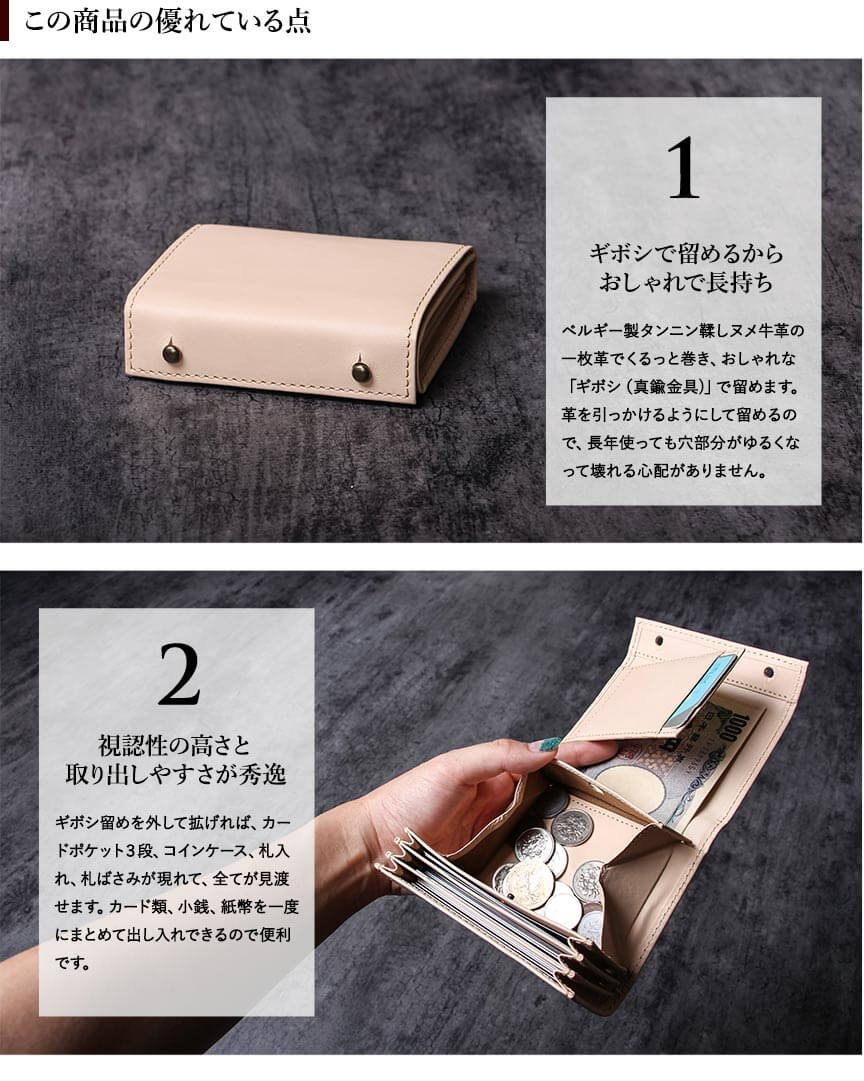 この商品の優れている点

1

ギボシで留めるから
おしゃれで長持ち

ベルギー製タンニン鞣しヌメ牛革の一枚革でくるっと巻き、おしゃれな「ギボシ（真鍮金具）」で留めます。革を引っかけるようにして留めるので、長年使っても穴部分がゆるくなって壊れる心配がありません。

2

視認性の高さと
取り出しやすさが秀逸

ギボシ留めを外して拡げれば、カードポケット3段、コインケース、札入れ、札ばさみが現れて、全てが見渡せます。カード類、小銭、紙幣を一度にまとめて出し入れできるので便利です。

1000