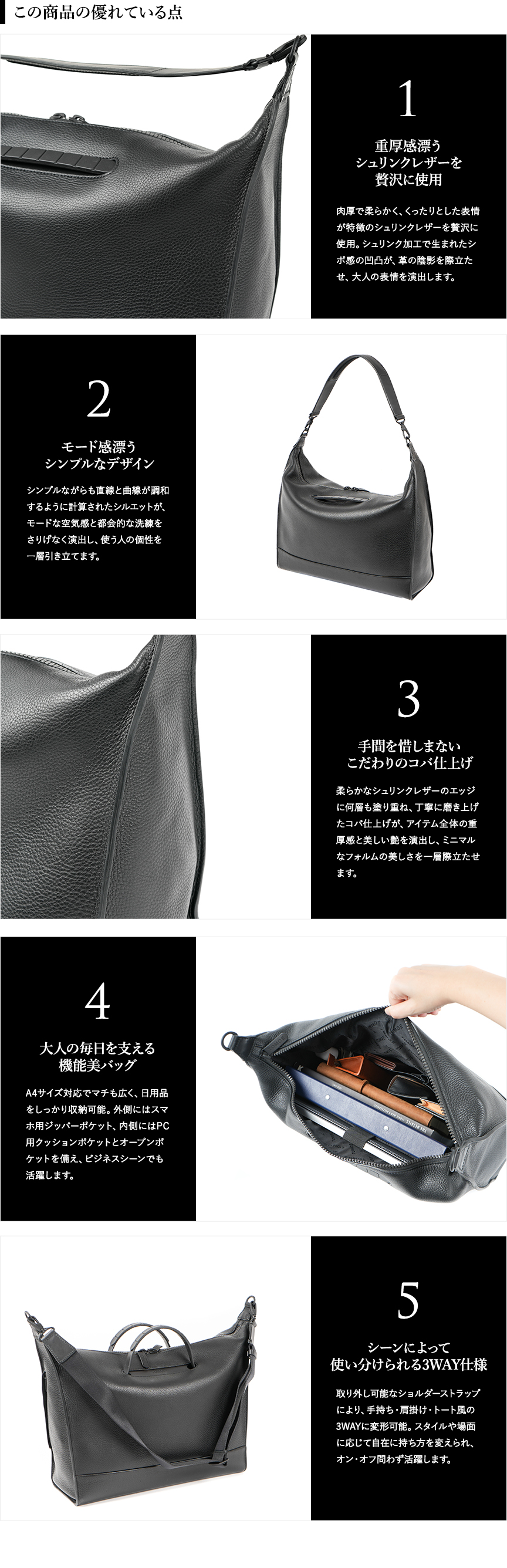 この商品の優れている点

1

重厚感漂う
シュリンクレザーを
贅沢に使用

肉厚で柔らかく、くったりとした表情が特徴のシュリンクレザーを贅沢に使用。シュリンク加工で生まれたシボ感の凹凸が、革の陰影を際立たせ、大人の表情を演出します。

2

モード感漂う
シンプルなデザイン

シンプルながらも直線と曲線が調和するように計算されたシルエットが、モードな空気感と都会的な洗練をさりげなく演出し、使う人の個性を一層引き立てます。

3

手間を惜しまない
こだわりのコバ仕上げ

柔らかなシュリンクレザーのエッジに何層も塗り重ね、丁寧に磨き上げたコバ仕上げが、アイテム全体の重厚感と美しい艶を演出し、ミニマルなフォルムの美しさを一層際立たせます。

4

大人の毎日を支える
機能美バッグ

A4サイズ対応でマチも広く、日用品をしっかり収納可能。外側にはスマホ用ジッパーポケット、内側にはPC用クッションポケットとオープンポケットを備え、ビジネスシーンでも活躍します。

5

シーンによって
使い分けられる3WAY仕様

取り外し可能なショルダーストラップにより、手持ち・肩掛け・トート風の3WAYに変形可能。スタイルや場面に応じて自在に持ち方を変えられ、オン・オフ問わず活躍します。