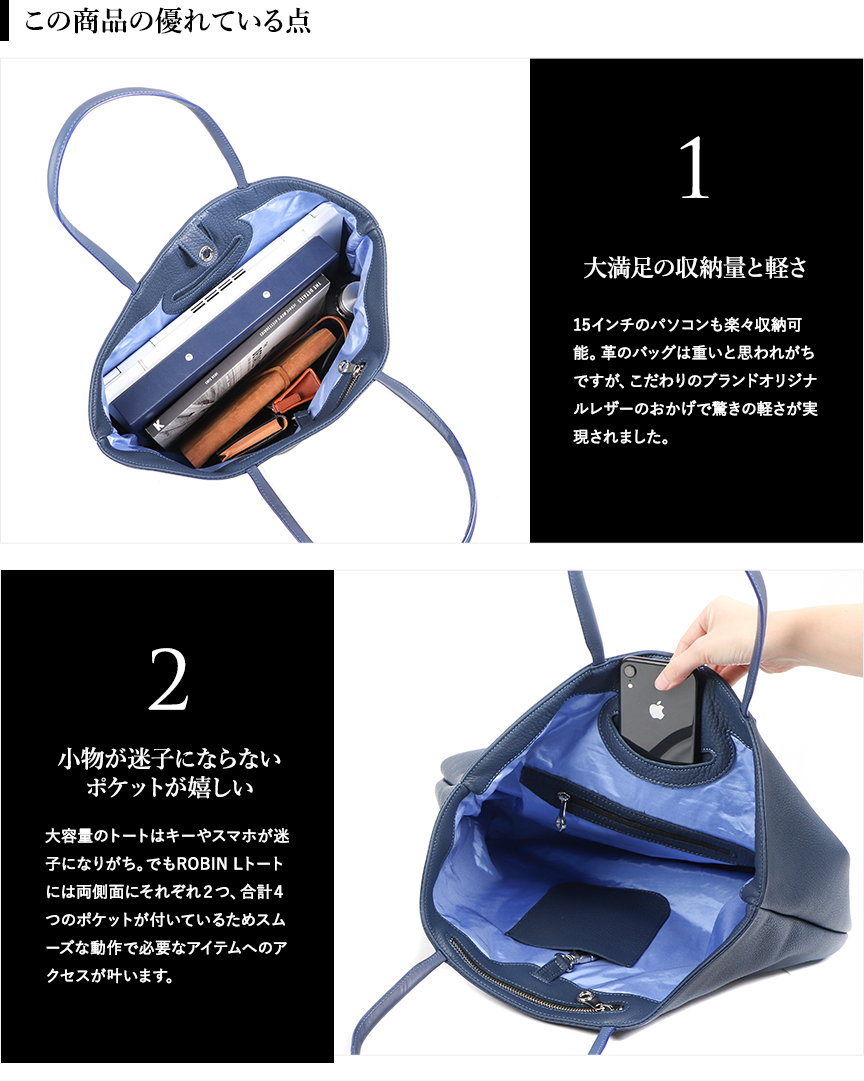 この商品の優れている点

1

大満足の収納量と軽さ

15インチのパソコンも楽々収納可能。革のバッグは重いと思われがちですが、こだわりのブランドオリジナルレザーのおかげで驚きの軽さが実現されました。

2

小物が迷子にならないポケットが嬉しい

大容量のトートはキーやスマホが迷子になりがち。でもROBIN Lトートには両側面にそれぞれ2つ、合計4つのポケットが付いているためスムーズな動作で必要なアイテムへのアクセスが叶います。