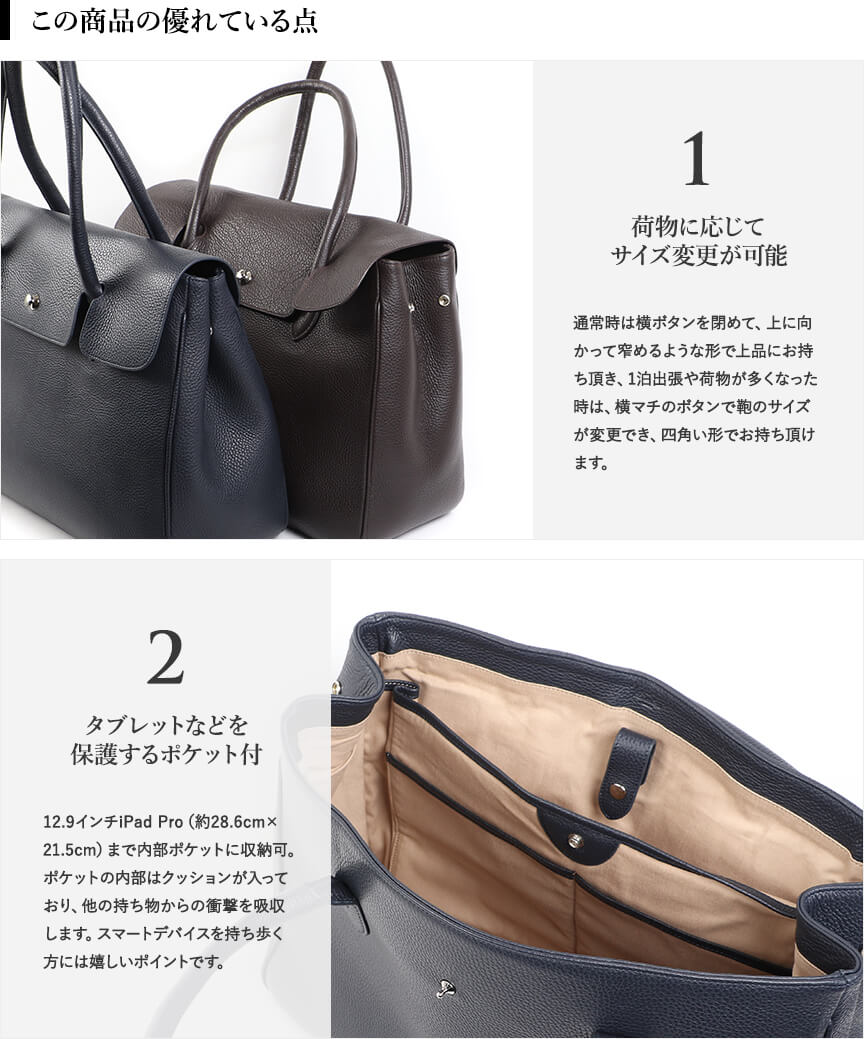 この商品の優れている点

1

荷物に応じて
サイズ変更が可能

通常時は横ボタンを閉めて、上に向かって窄めるような形で上品にお持ち頂き、1泊出張や荷物が多くなった時は、横マチのボタンで鞄のサイズが変更でき、四角い形でお持ち頂けます。

2

タブレットなどを
保護するポケット付

12.9インチiPad Pro（約28.6cm×21.5cm）まで内部ポケットに収納可。ポケットの内部はクッションが入っており、他の持ち物からの衝撃を吸収します。スマートデバイスを持ち歩く方には嬉しいポイントです。