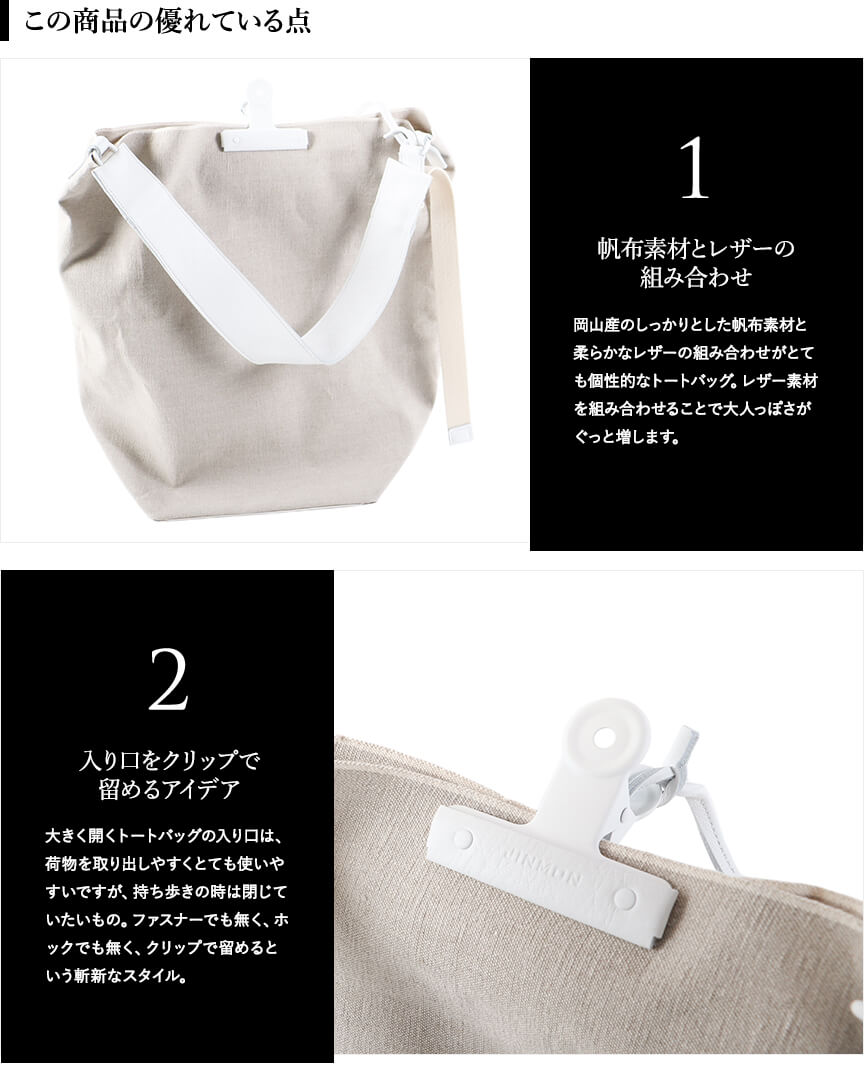 この商品の優れている点

1

帆布素材とレザーの組み合わせ

岡山産のしっかりとした帆布素材と柔らかなレザーの組み合わせがとても個性的なトートバッグ。レザー素材を組み合わせることで大人っぽさがぐっと増します。

2

入り口をクリップで留めるアイデア

大きく開くトートバッグの入り口は、荷物を取り出しやすくとても使いやすいですが、持ち歩きの時は閉じていたいもの。ファスナーでも無く、ホックでも無く、クリップで留めるという斬新なスタイル。

JINMON