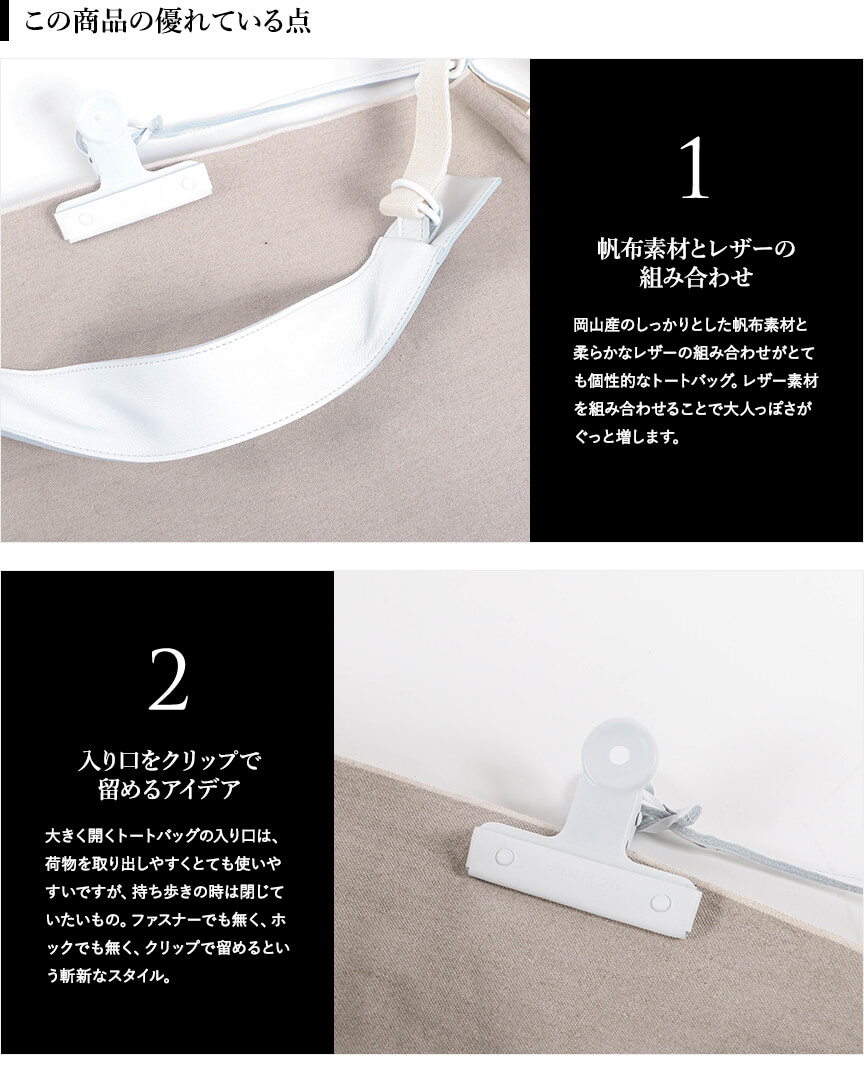 この商品の優れている点

1

帆布素材とレザーの組み合わせ

岡山産のしっかりとした帆布素材と柔らかなレザーの組み合わせがとても個性的なトートバッグ。レザー素材を組み合わせることで大人っぽさがぐっと増します。

2

入り口をクリップで留めるアイデア

大きく開くトートバッグの入り口は、荷物を取り出しやすくとても使いやすいですが、持ち歩きの時は閉じていたいもの。ファスナーでも無く、ホックでも無く、クリップで留めるという斬新なスタイル。