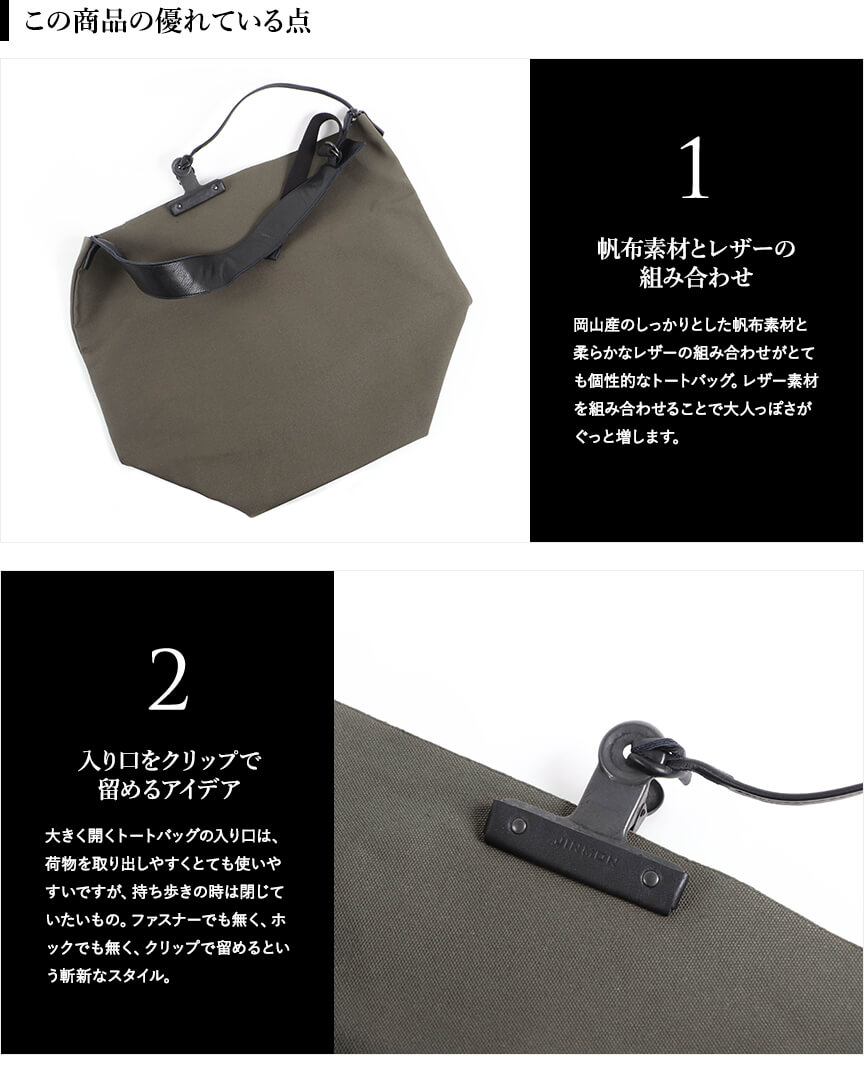 この商品の優れている点

1

帆布素材とレザーの組み合わせ

岡山産のしっかりとした帆布素材と柔らかなレザーの組み合わせがとても個性的なトートバッグ。レザー素材を組み合わせることで大人っぽさがぐっと増します。

2

入り口をクリップで留めるアイデア

大きく開くトートバッグの入り口は、荷物を取り出しやすくとても使いやすいですが、持ち歩きの時は閉じていたいもの。ファスナーでも無く、ホックでも無く、クリップで留めるという斬新なスタイル。

AIRMOR