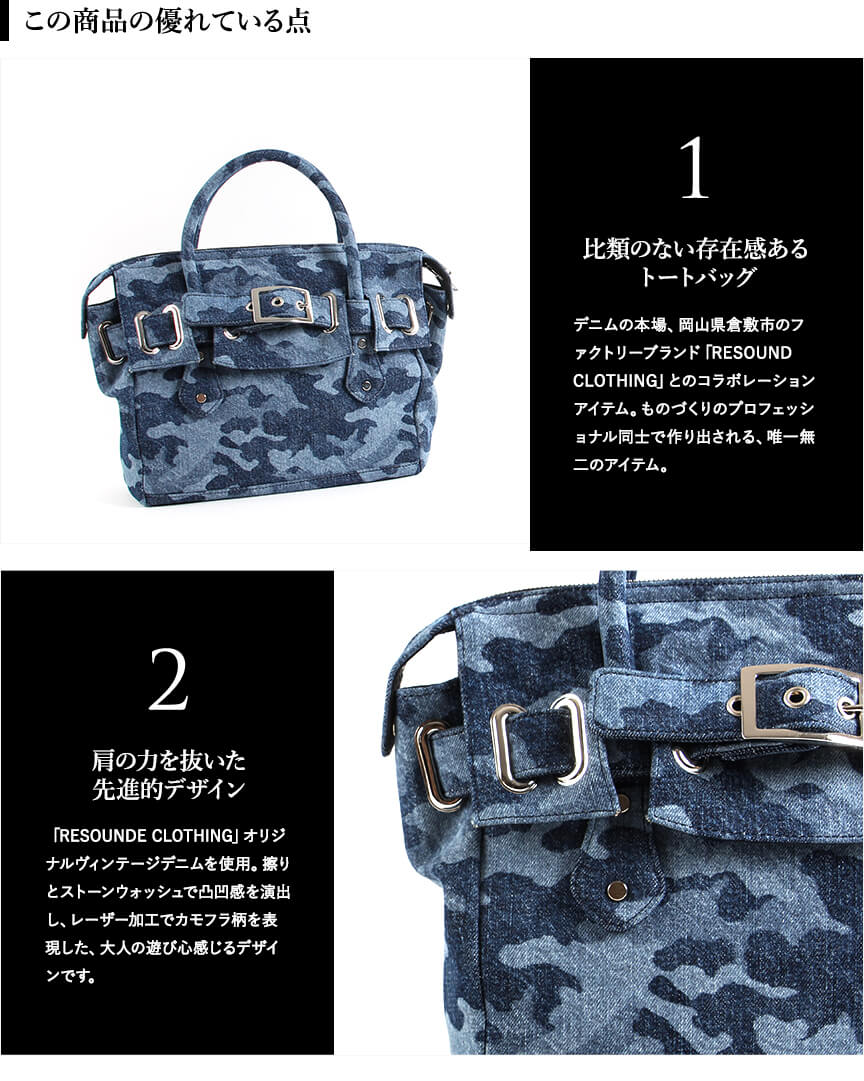 この商品の優れている点

1

比類のない存在感あるトートバッグ

デニムの本場、岡山県倉敷市のファクトリーブランド「RESOUND CLOTHING」とのコラボレーションアイテム。ものづくりのプロフェッショナル同士で作り出される、唯一無二のアイテム。

2

肩の力を抜いた先進的デザイン

「RESOUNDE CLOTHING」オリジナルヴィンテージデニムを使用。擦りとストーンウォッシュで凸凹感を演出し、レーザー加工でカモフラ柄を表現した、大人の遊び心感じるデザインです。