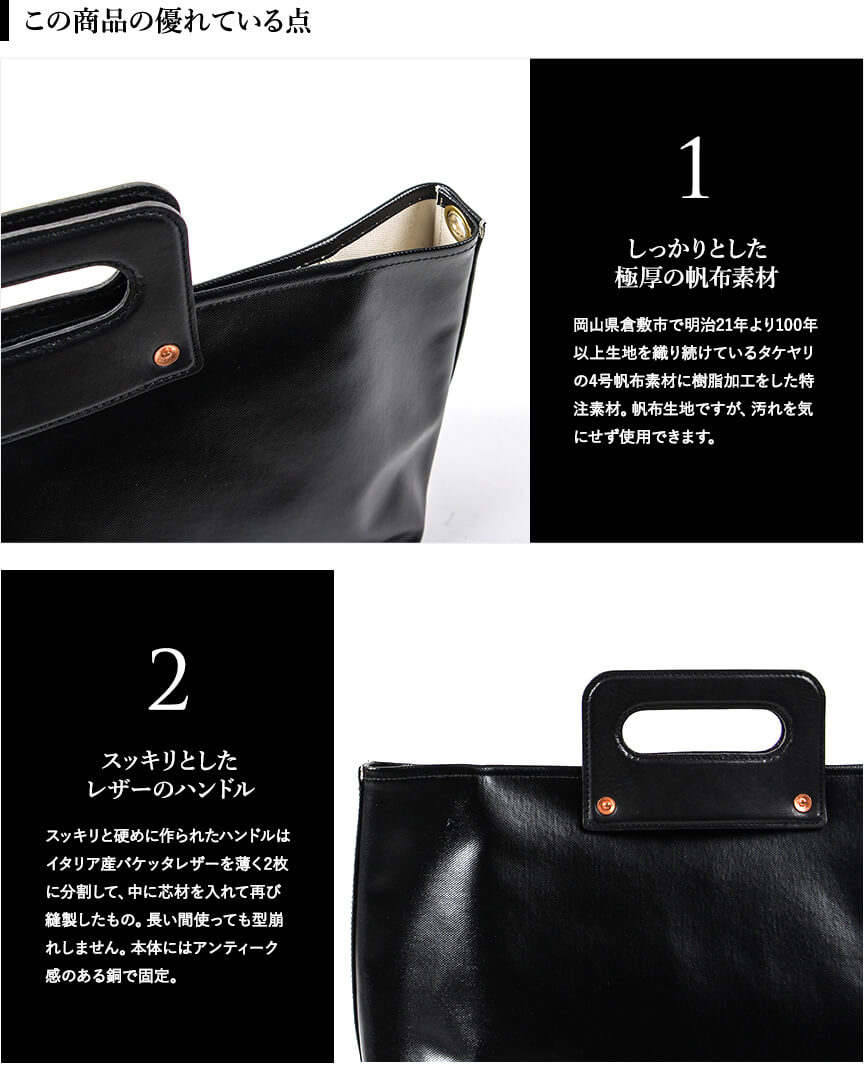 この商品の優れている点

1

しっかりとした
極厚の帆布素材

岡山県倉敷市で明治21年より100年以上生地を織り続けているタケヤリの4号帆布素材に樹脂加工をした特注素材。帆布生地ですが、汚れを気にせず使用できます。

2

スッキリとした
レザーのハンドル

スッキリと硬めに作られたハンドルはイタリア産バケッタレザーを薄く2枚に分割して、中に芯材を入れて再び縫製したもの。長い間使っても型崩れしません。本体にはアンティーク感のある銅で固定。