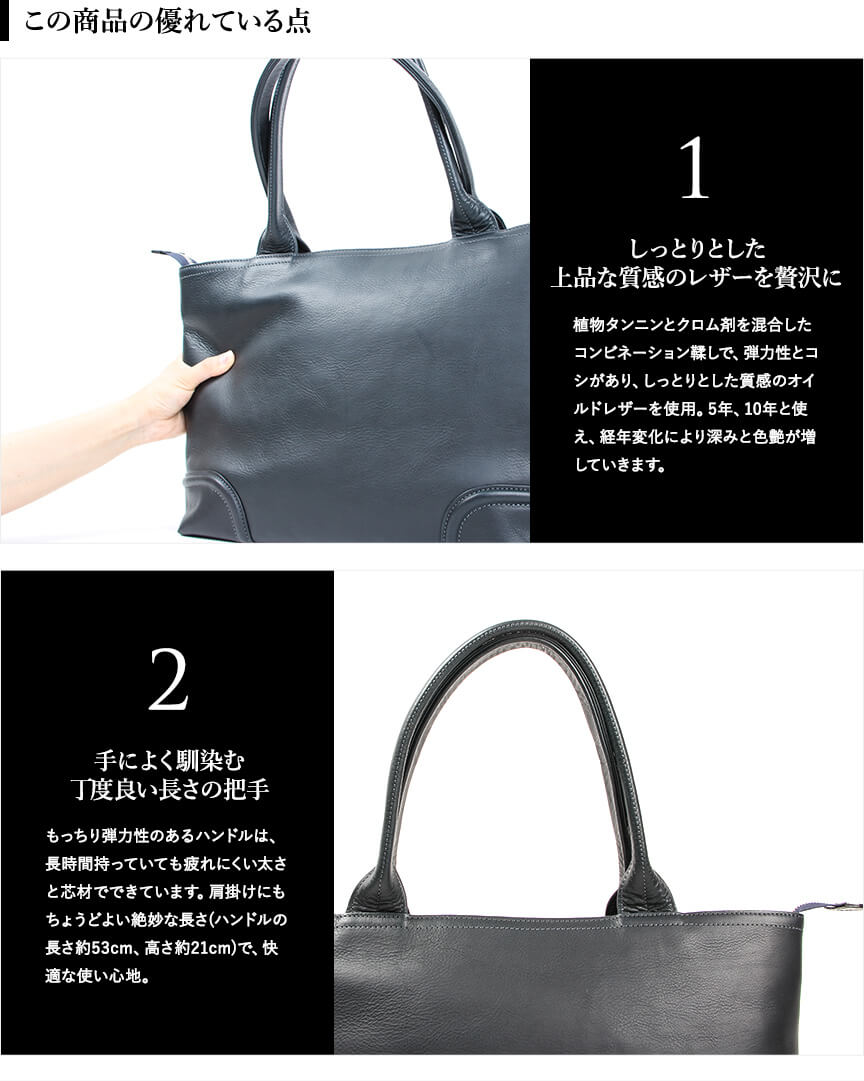 この商品の優れている点

1

しっとりとした
上品な質感のレザーを贅沢に

植物タンニンとクロム剤を混合したコンビネーション鞣しで、弾力性とコシがあり、しっとりとした質感のオイルドレザーを使用。5年、10年と使え、経年変化により深みと色艶が増していきます。

2

手によく馴染む
丁度良い長さの把手

もっちり弾力性のあるハンドルは、長時間持っていても疲れにくい太さと芯材でできています。肩掛けにもちょうどよい絶妙な長さ(ハンドルの長さ約53cm、高さ約21cm)で、快適な使い心地。